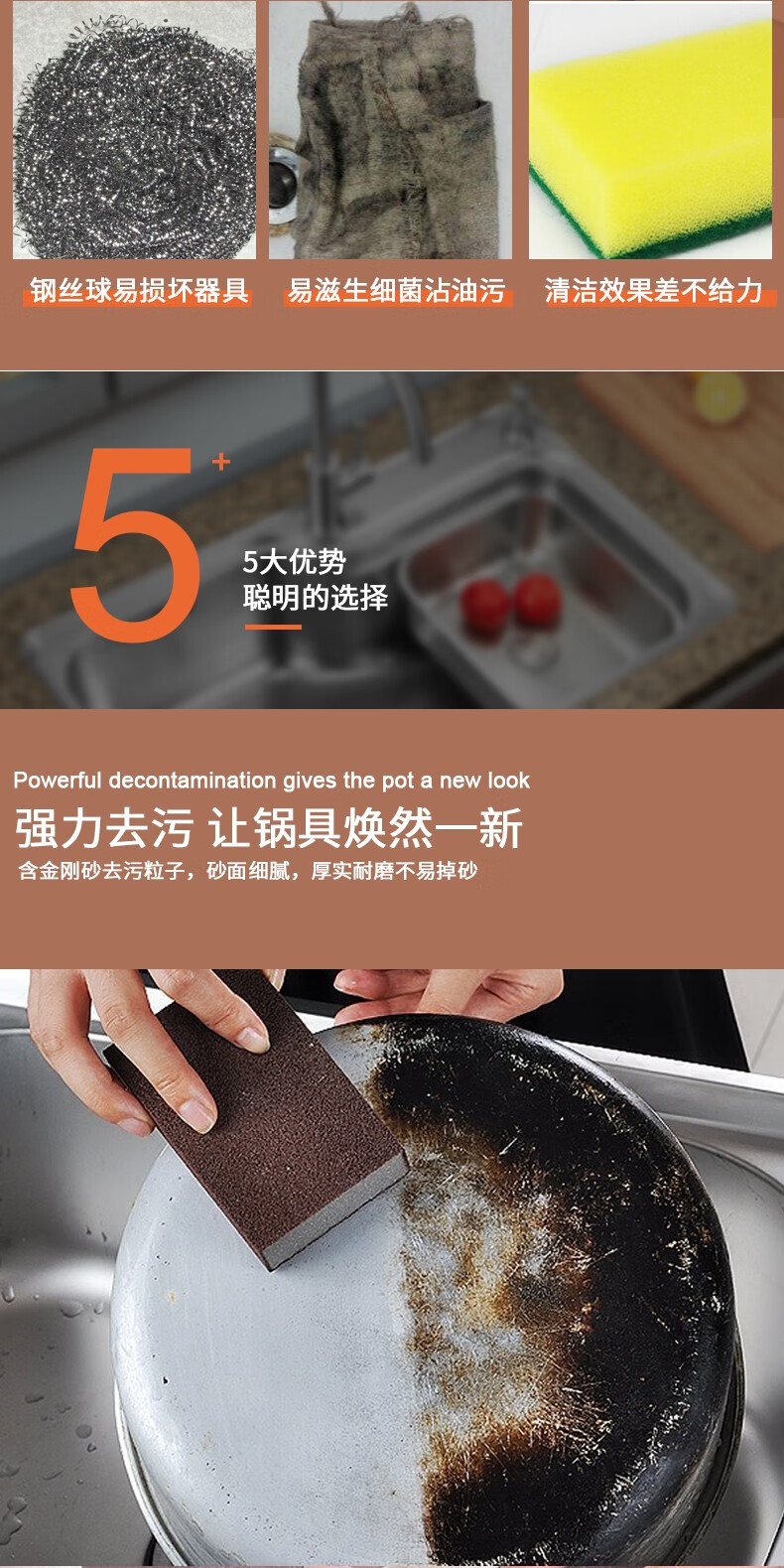 钢丝球易损坏器具

易滋生细菌沾油污

清洁效果差不给力

5+

5大优势
聪明的选择

Powerful decontamination gives the pot a new look

强力去污 让锅具焕然一新

含金刚砂去污粒子，砂面细腻，厚实耐磨不易掉砂