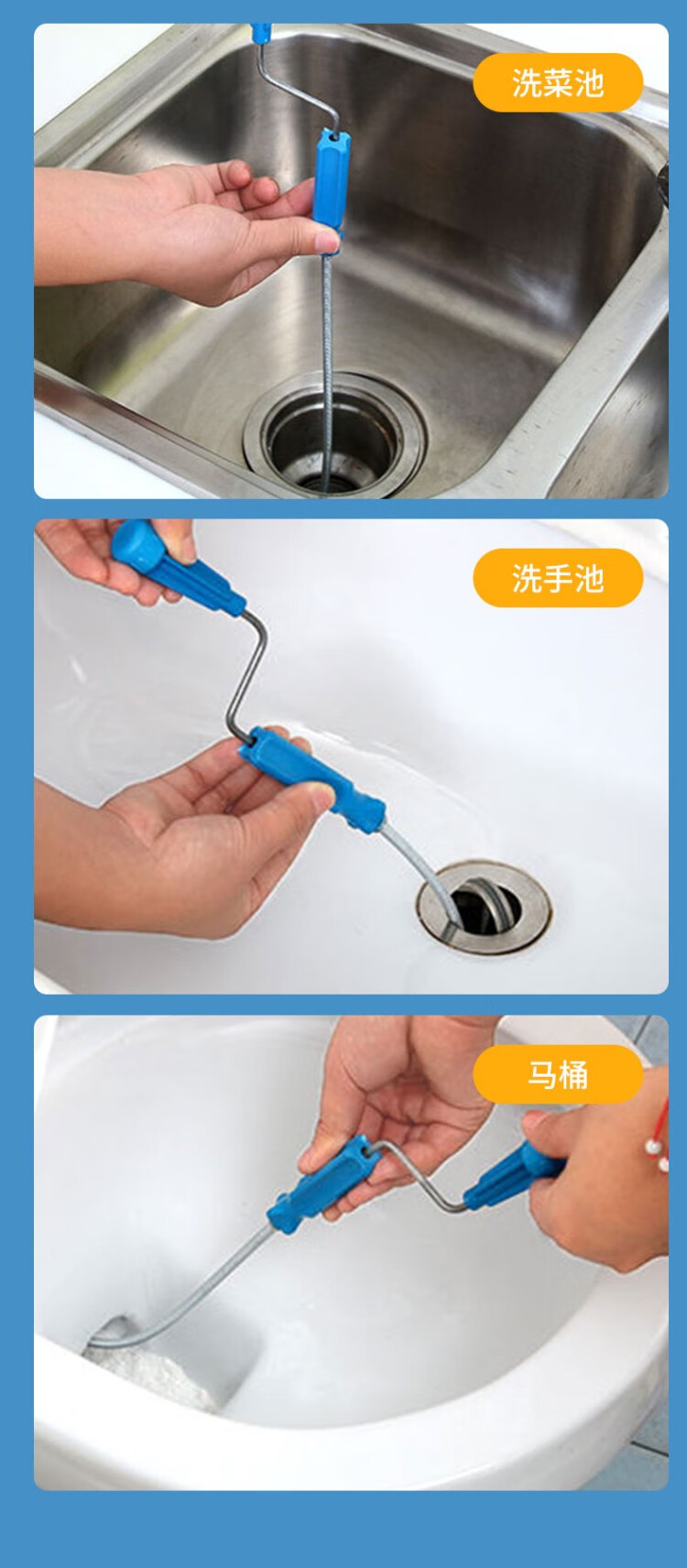 洗菜池

洗手池

马桶