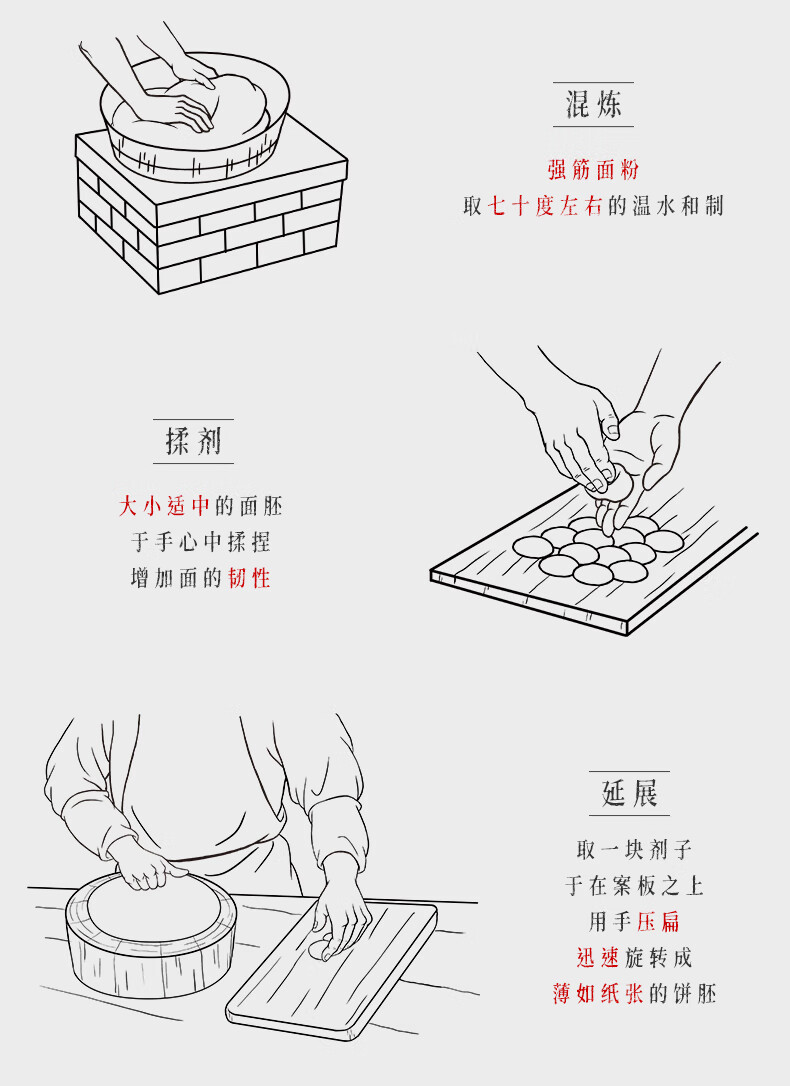 混炼

强筋面粉
取七十度左右的温水和制

揉剂

大小适中的面胚
于手心中揉捏
增加面的韧性

延展

取一块剂子
于在案板之上
用手压扁
迅速旋转成
薄如纸张的饼胚