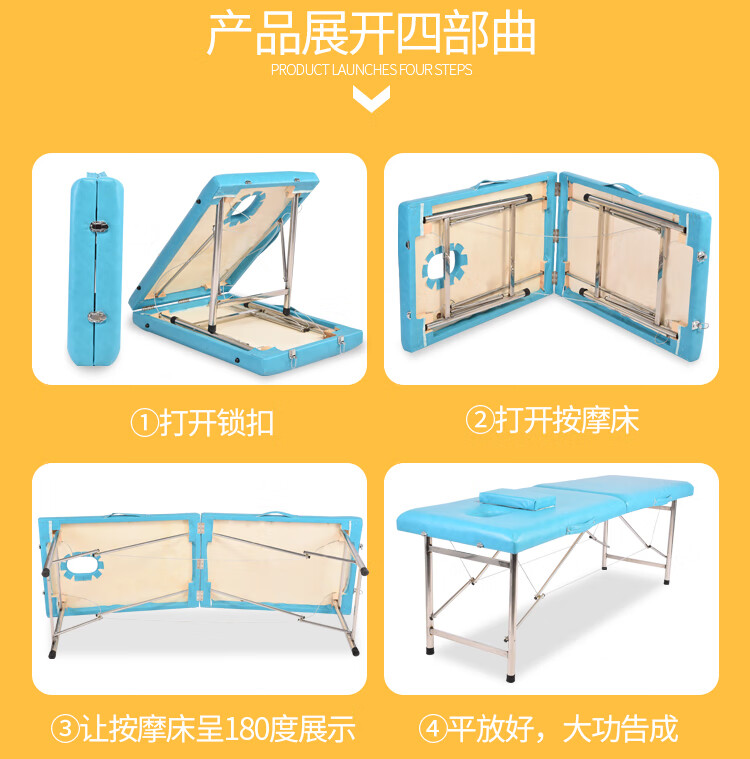 产品展开四部曲

PRODUCT LAUNCHES FOUR STEPS

①打开锁扣

②打开按摩床

③让按摩床呈180度展示

④平放好，大功告成