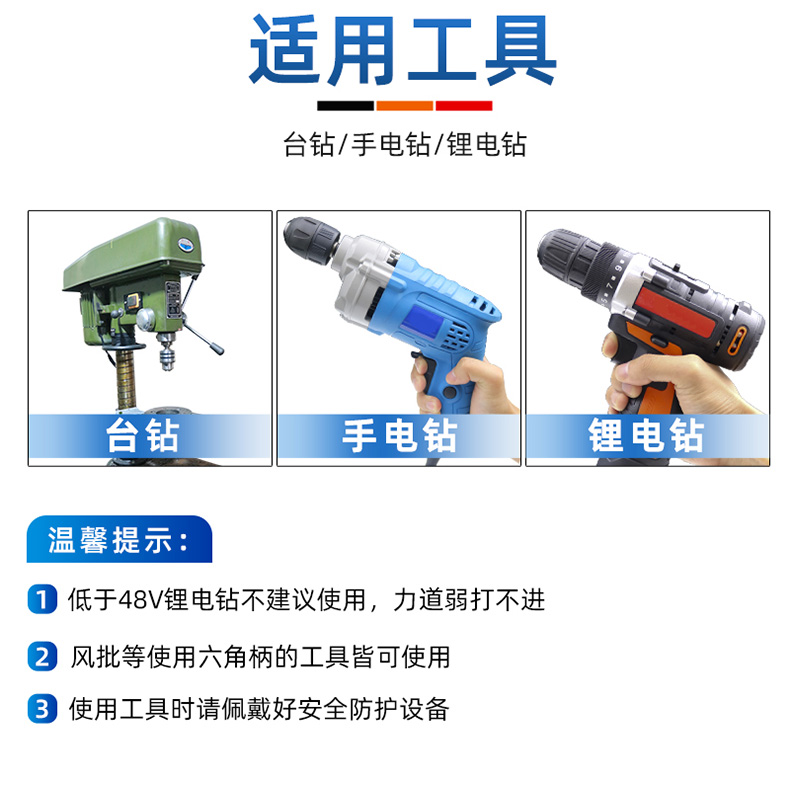 适用工具

台钻/手电钻/锂电钻

台钻

手电钻

锂电钻

温馨提示：

1 低于48V锂电钻不建议使用，力道弱打不进

2 风批等使用六角柄的工具皆可使用

3 使用工具时请佩戴好安全防护设备