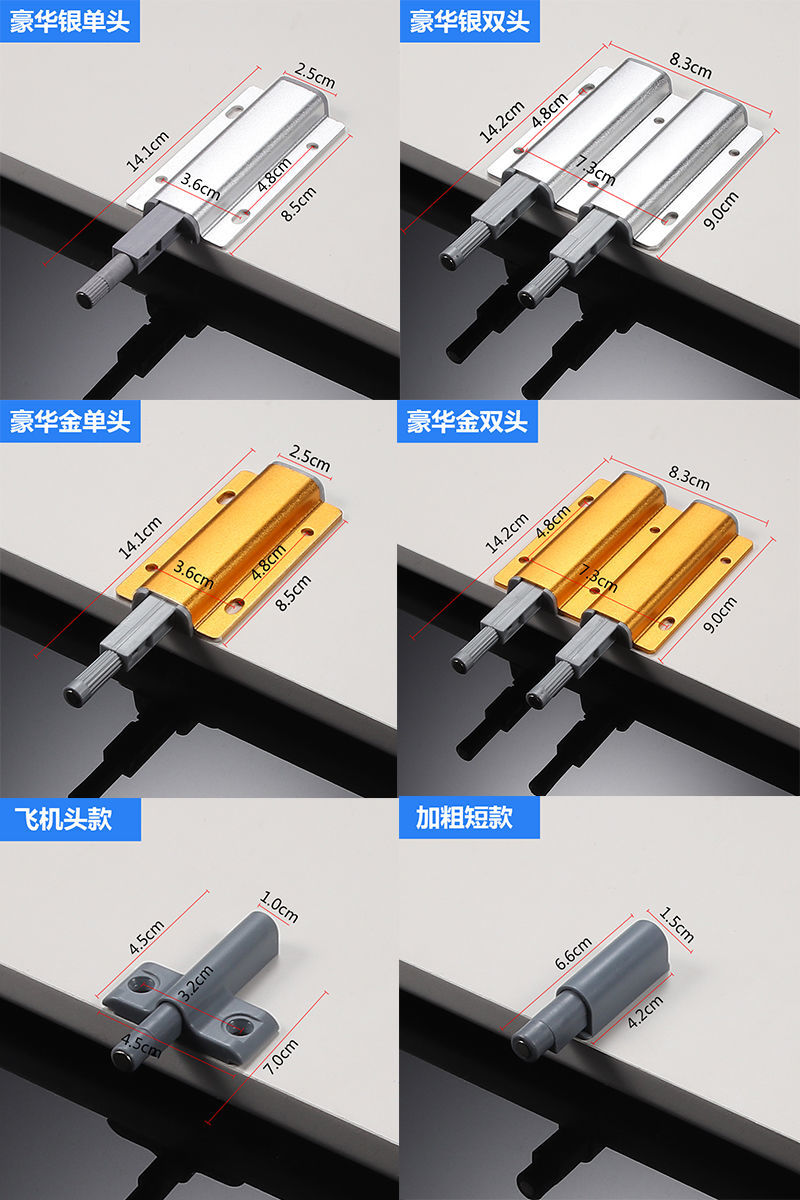 豪华银单头

2.5cm
14.1cm
3.6cm
4.8cm
8.5cm

豪华银双头

8.3cm
14.2cm
4.8cm
7.3cm
9.0cm

豪华金单头

2.5cm
14.1cm
3.6cm
4.8cm
8.5cm

豪华金双头

8.3cm
14.2cm
4.8cm
7.3cm
9.0cm

飞机头款

1.0cm
4.5cm
3.2cm
4.5cm
7.0cm

加粗短款

1.5cm
6.6cm
4.2cm