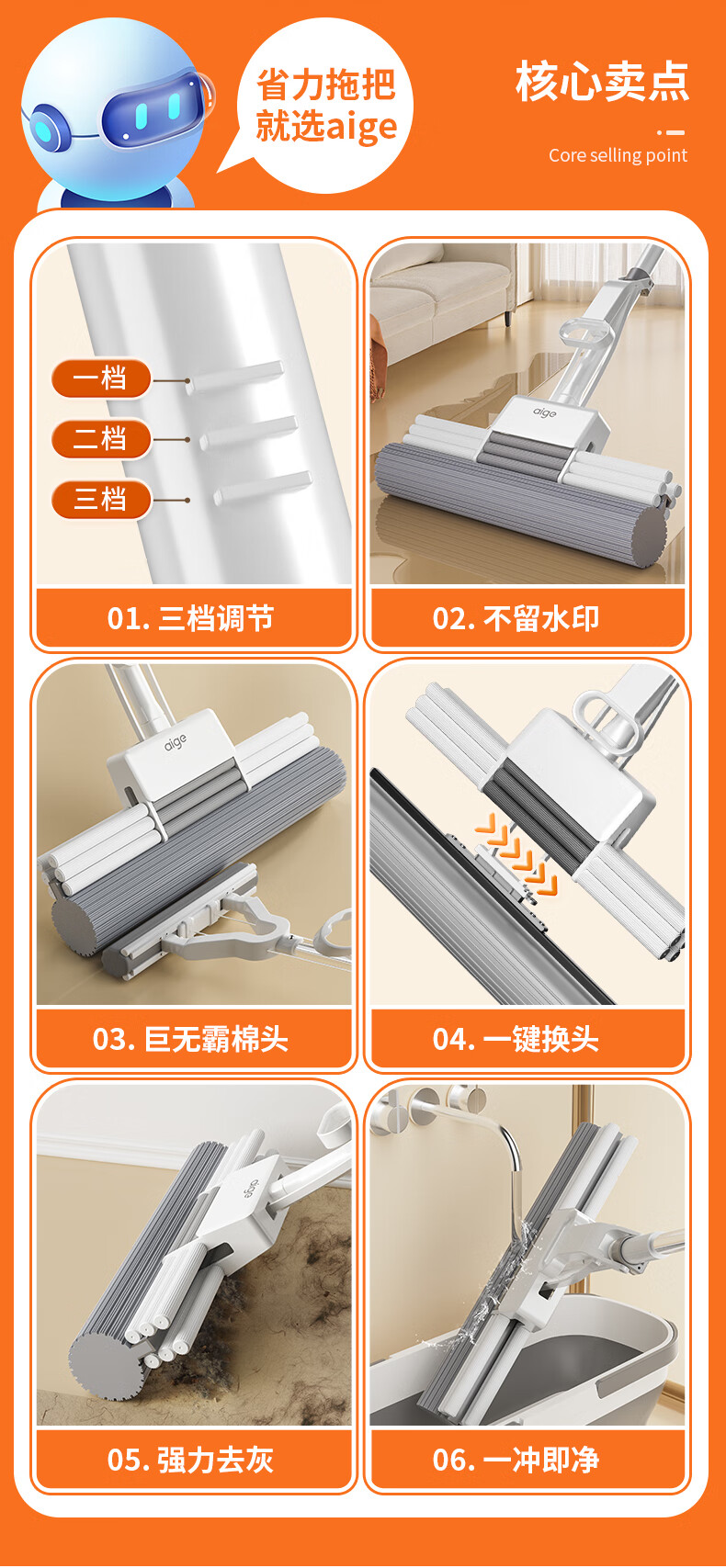 省力拖把
就选aige

核心卖点
Core selling point

一档
二档
三档

01. 三档调节

aige

02. 不留水印

aige

03. 巨无霸棉头

04. 一键换头

aige

05. 强力去灰

06. 一冲即净