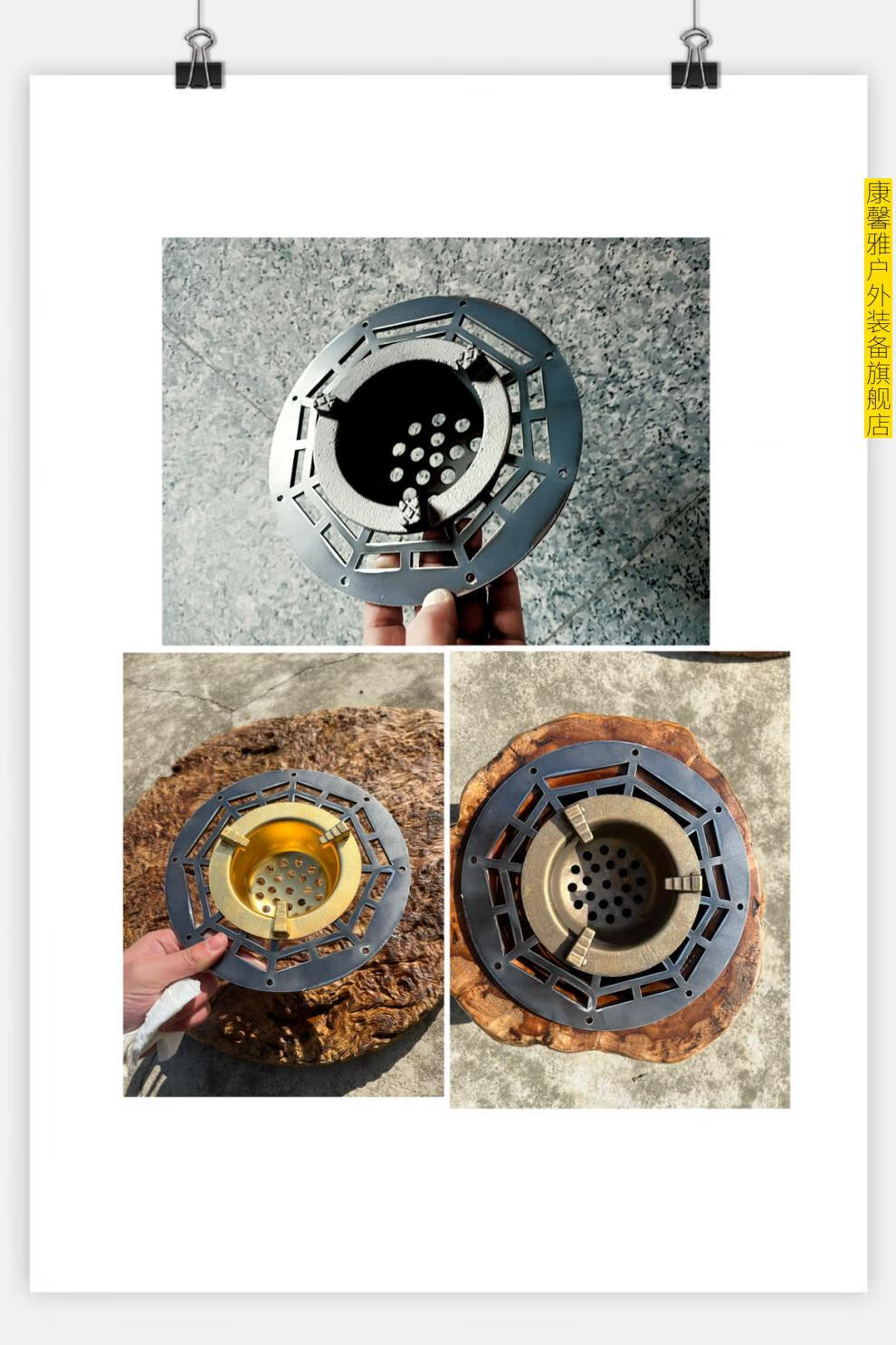 康馨雅户外装备旗舰店