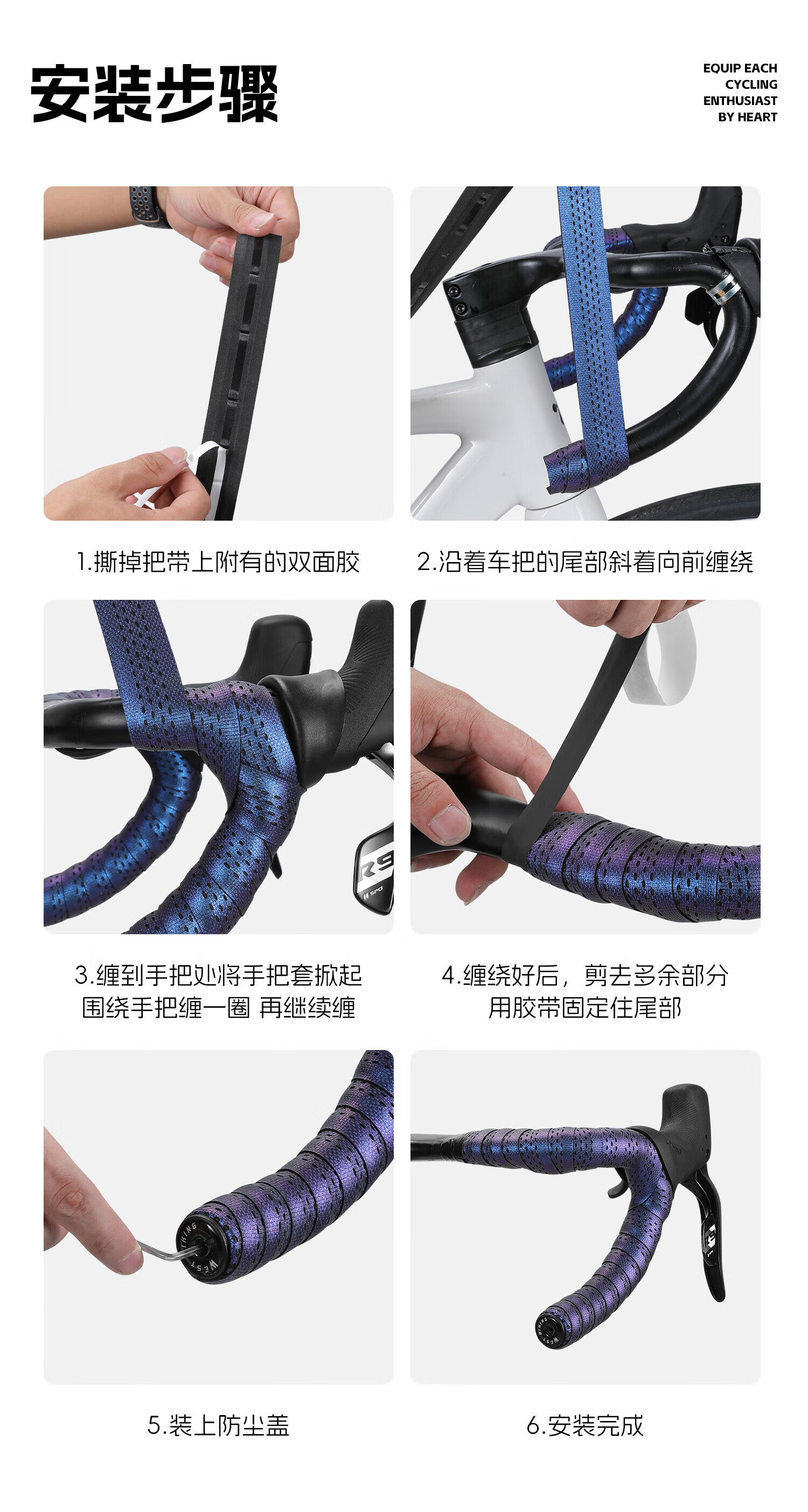 安装步骤

EQUIP EACH
CYCLING
ENTHUSIAST
BY HEART

1.撕掉把带上附有的双面胶

2.沿着车把的尾部斜着向前缠绕

3.缠到手把处将手把套掀起
围绕手把缠一圈 再继续缠

4.缠绕好后，剪去多余部分
用胶带固定住尾部

5.装上防尘盖

6.安装完成