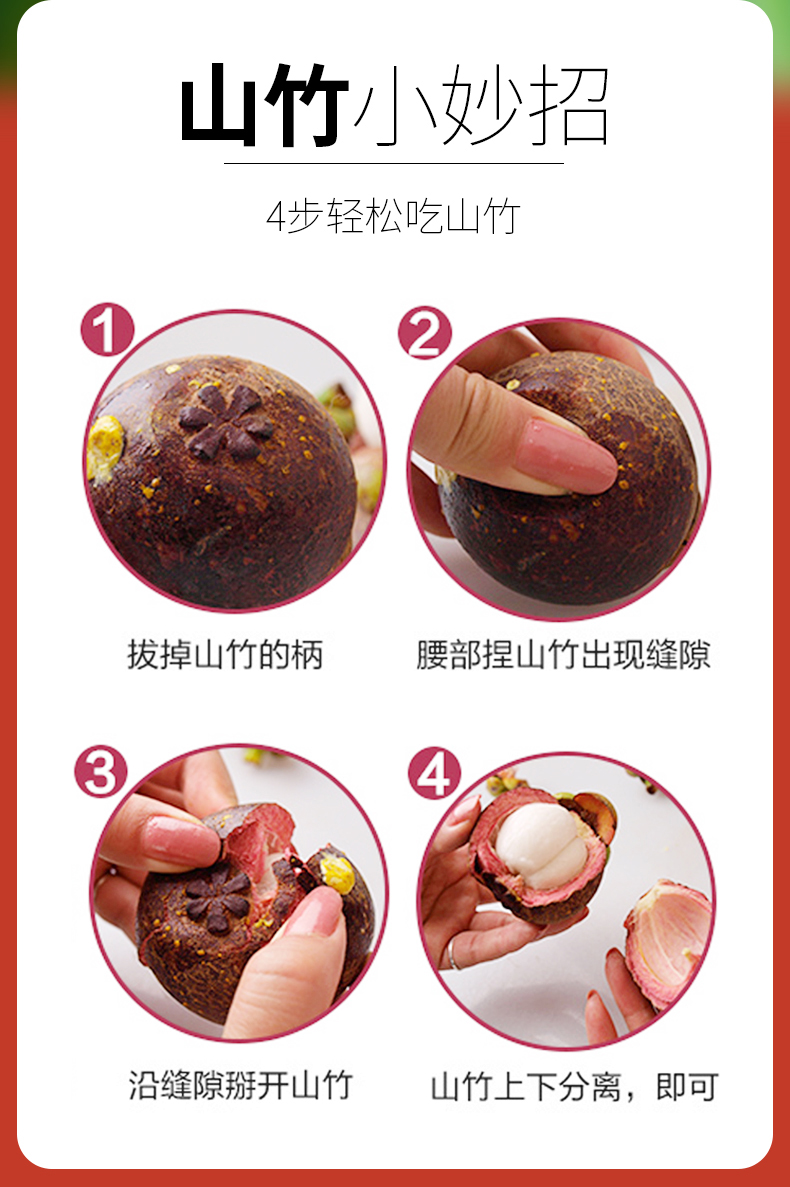 山竹小妙招

4步轻松吃山竹

1
拔掉山竹的柄

2
腰部捏山竹出现缝隙

3
沿缝隙掰开山竹

4
山竹上下分离，即可