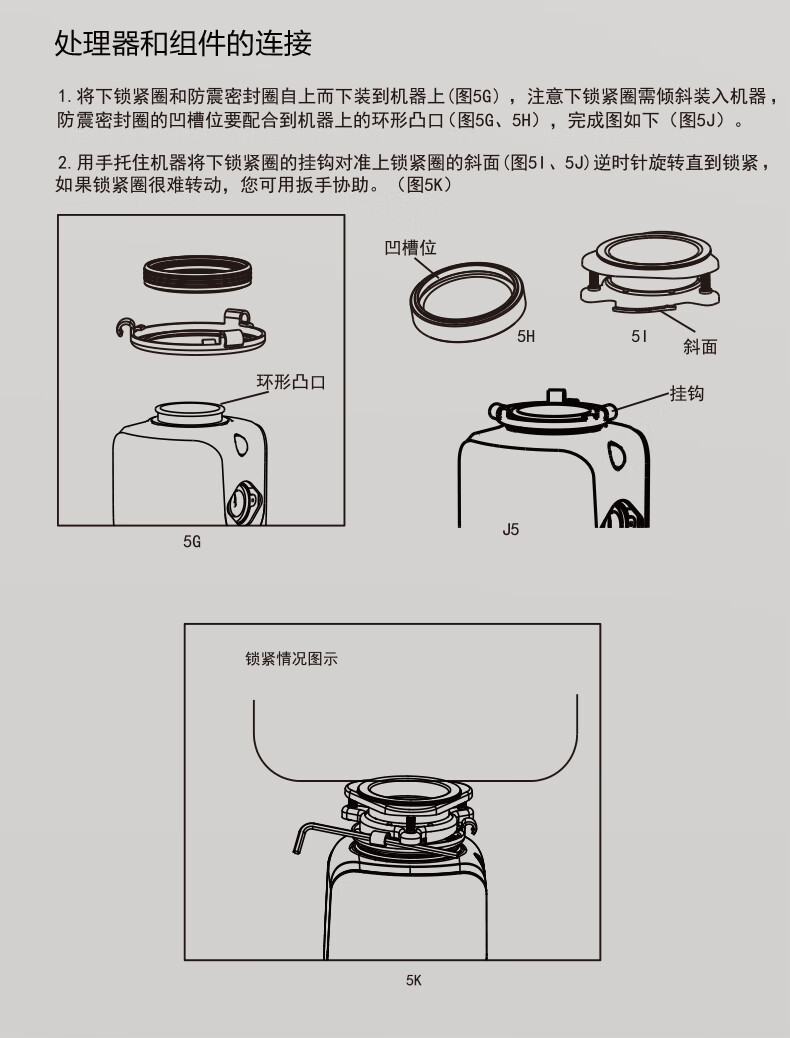 处理器和组件的连接

1. 将下锁紧圈和防震密封圈自上而下装到机器上(图5G)，注意下锁紧圈需倾斜装入机器，防震密封圈的凹槽位要配合到机器上的环形凸口(图5G、5H)，完成图如下(图5J)。

2. 用手托住机器将下锁紧圈的挂钩对准上锁紧圈的斜面(图5I、5J)逆时针旋转直到锁紧，如果锁紧圈很难转动，您可用扳手协助。(图5K)

环形凸口

5G

凹槽位

5H

5I

斜面

挂钩

J5

锁紧情况图示

5K