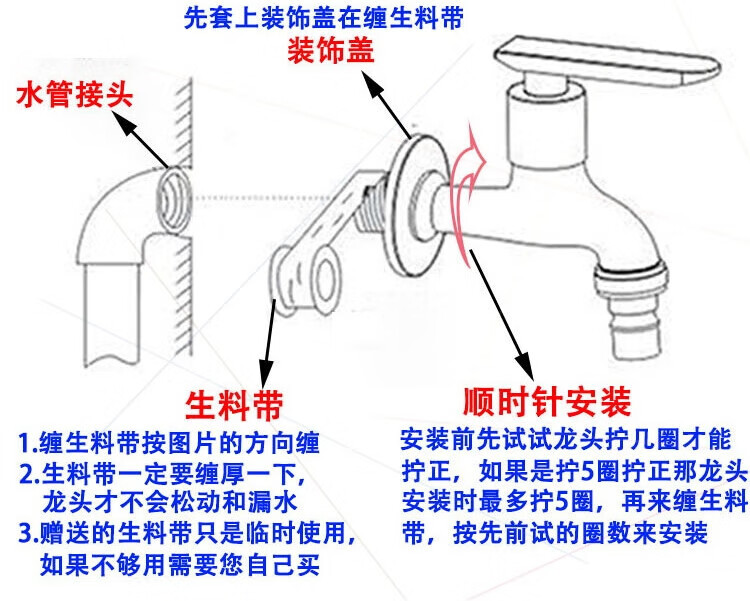 先套上装饰盖在缠生料带

装饰盖

水管接头

生料带

1.缠生料带按图片的方向缠
2.生料带一定要缠厚一下，龙头才不会松动和漏水
3.赠送的生料带只是临时使用，如果不够用需要您自己买

顺时针安装

安装前先试试龙头拧几圈才能拧正，如果是拧5圈拧正那龙头安装时最多拧5圈，再来缠生料带，按先前试的圈数来安装