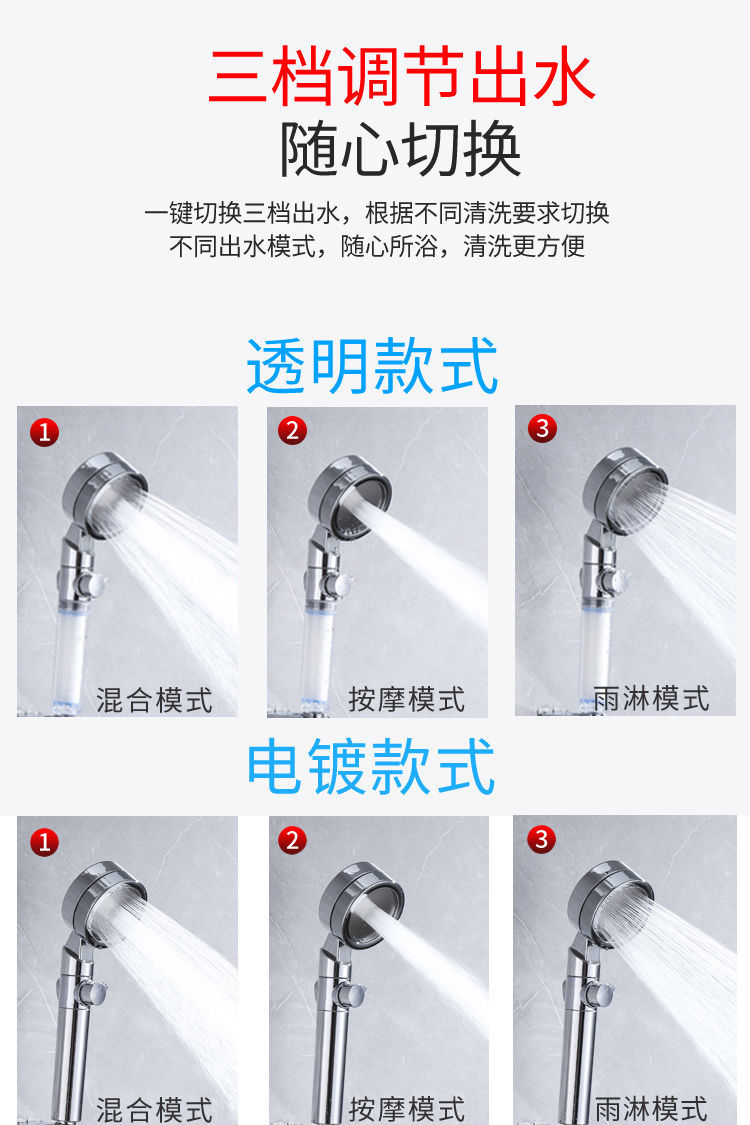 三档调节出水
随心切换

一键切换三档出水，根据不同清洗要求切换不同出水模式，随心所浴，清洗更方便

透明款式

1
混合模式

2
按摩模式

3
雨淋模式

电镀款式

1
混合模式

2
按摩模式

3
雨淋模式