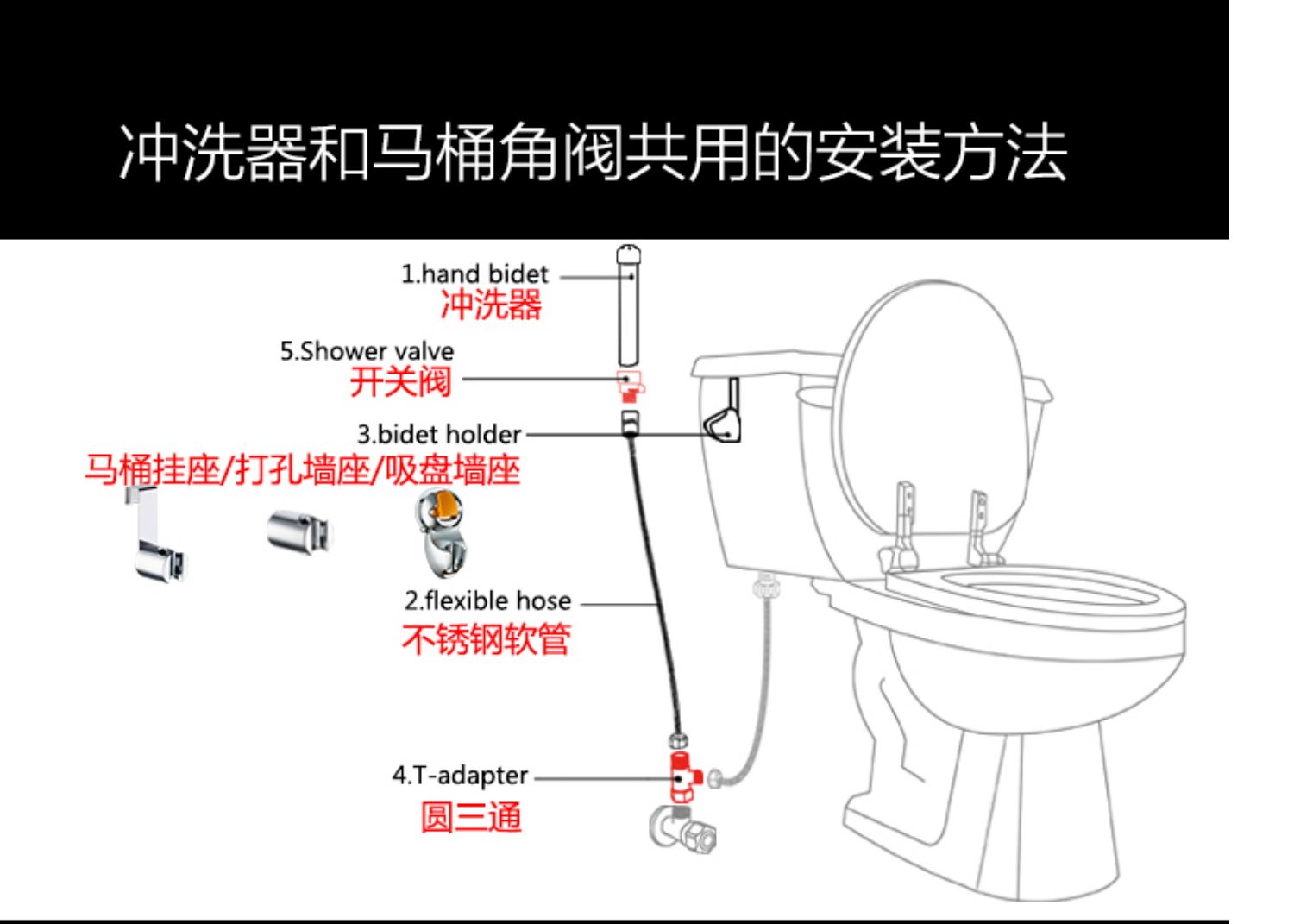 冲洗器和马桶角阀共用的安装方法

1.hand bidet
冲洗器

5.Shower valve
开关阀

3.bidet holder
马桶挂座/打孔墙座/吸盘墙座

2.flexible hose
不锈钢软管

4.T-adapter
圆三通