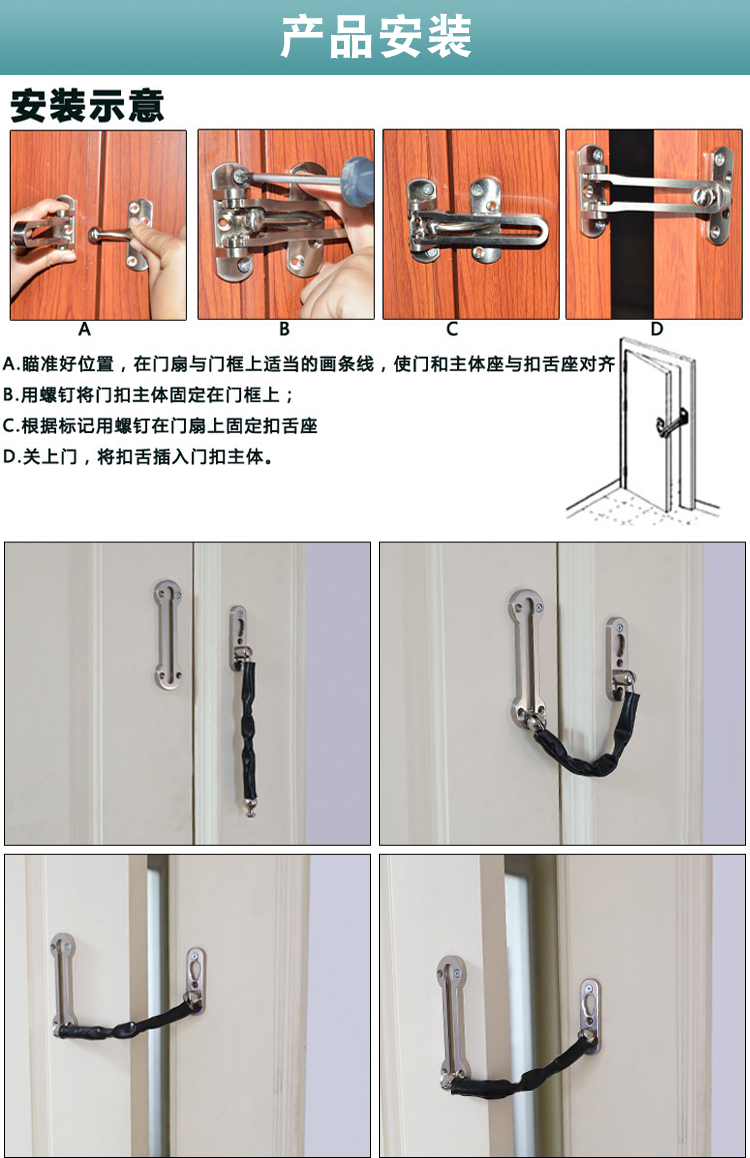 产品安装

安装示意

A

B

C

D

A.瞄准好位置，在门扇与门框上适当的画条线，使门和主体座与扣舌座对齐

B.用螺钉将门扣主体固定在门框上；

C.根据标记用螺钉在门扇上固定扣舌座

D.关上门，将扣舌插入门扣主体。