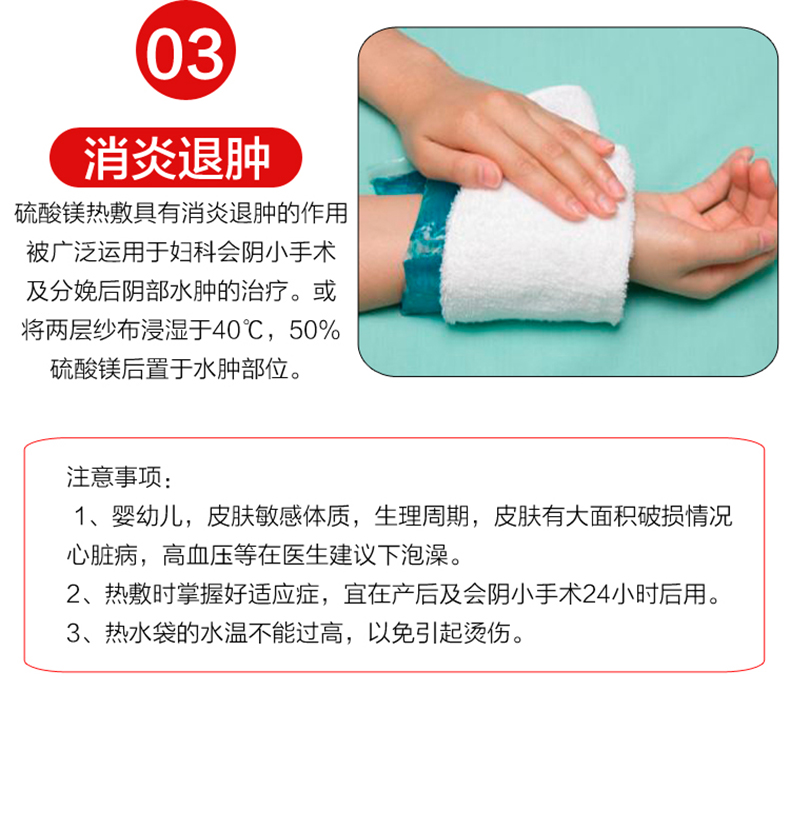 03

消炎退肿

硫酸镁热敷具有消炎退肿的作用被广泛运用于妇科会阴小手术及分娩后阴部水肿的治疗。或将两层纱布浸湿于40℃，50%硫酸镁后置于水肿部位。

注意事项：

1、婴幼儿，皮肤敏感体质，生理周期，皮肤有大面积破损情况心脏病，高血压等在医生建议下泡澡。

2、热敷时掌握好适应症，宜在产后及会阴小手术24小时后用。

3、热水袋的水温不能过高，以免引起烫伤。