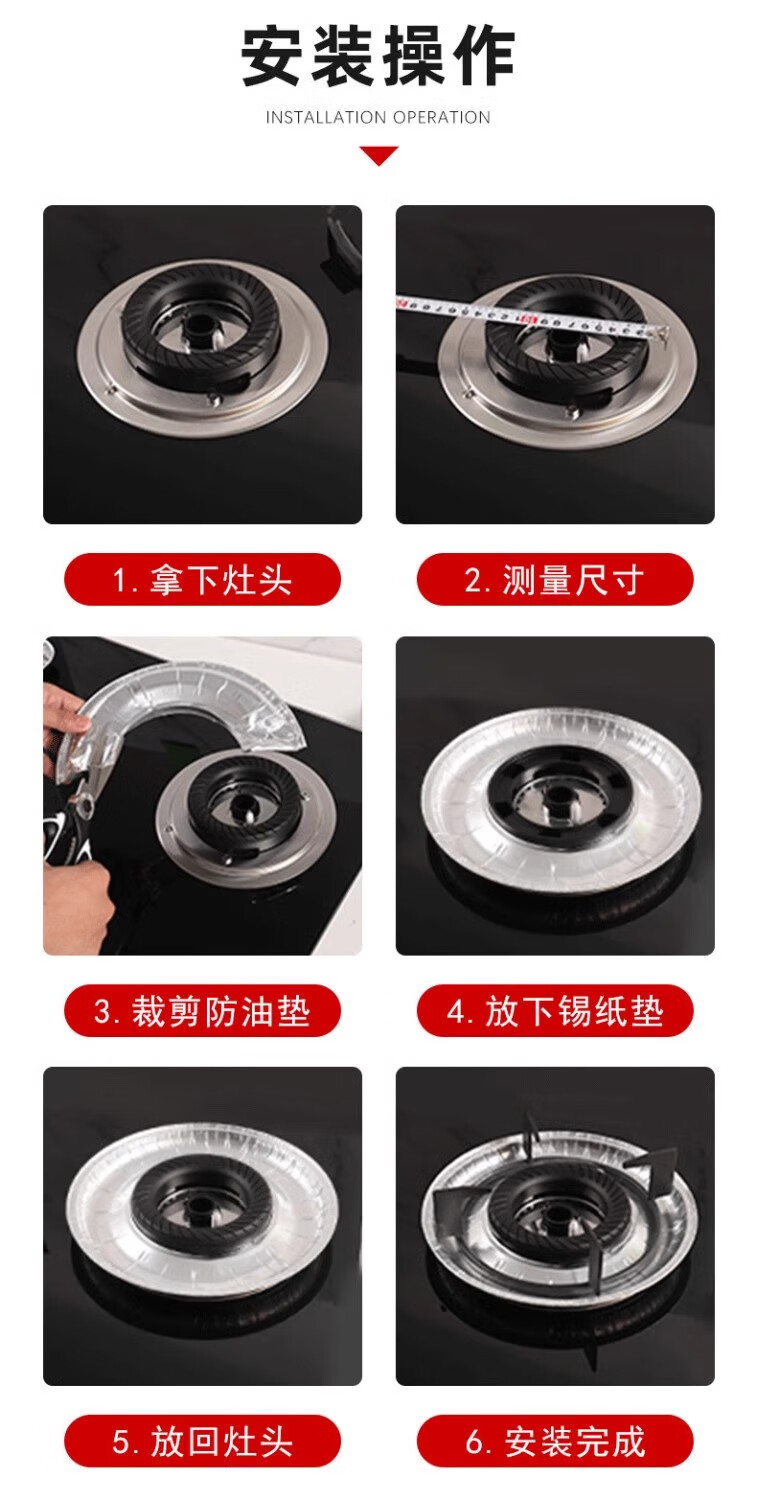 安装操作

INSTALLATION OPERATION

1. 拿下灶头

2. 测量尺寸

3. 裁剪防油垫

4. 放下锡纸垫

5. 放回灶头

6. 安装完成