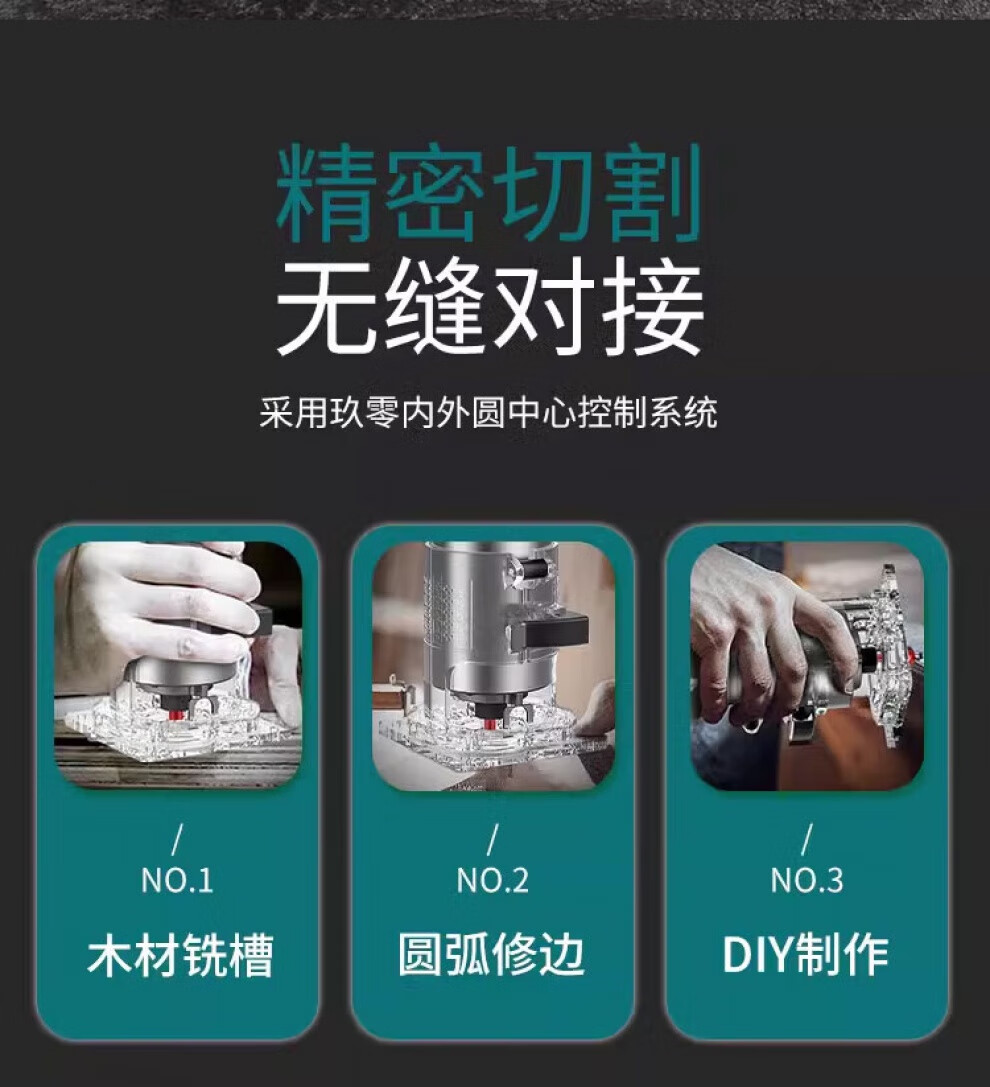 精密切割
无缝对接

采用玖零内外圆中心控制系统

/
NO.1
木材铣槽

/
NO.2
圆弧修边

/
NO.3
DIY制作