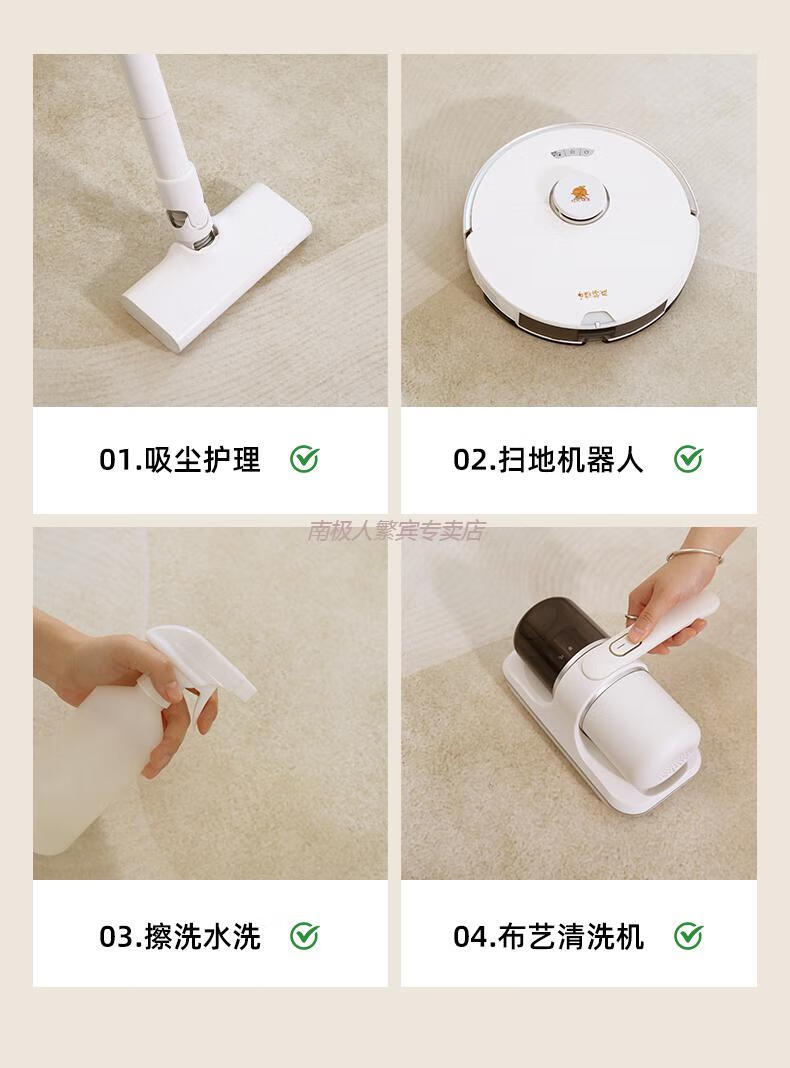 01.吸尘护理

02.扫地机器人

南极人繁宾专卖店

03.擦洗水洗

04.布艺清洗机