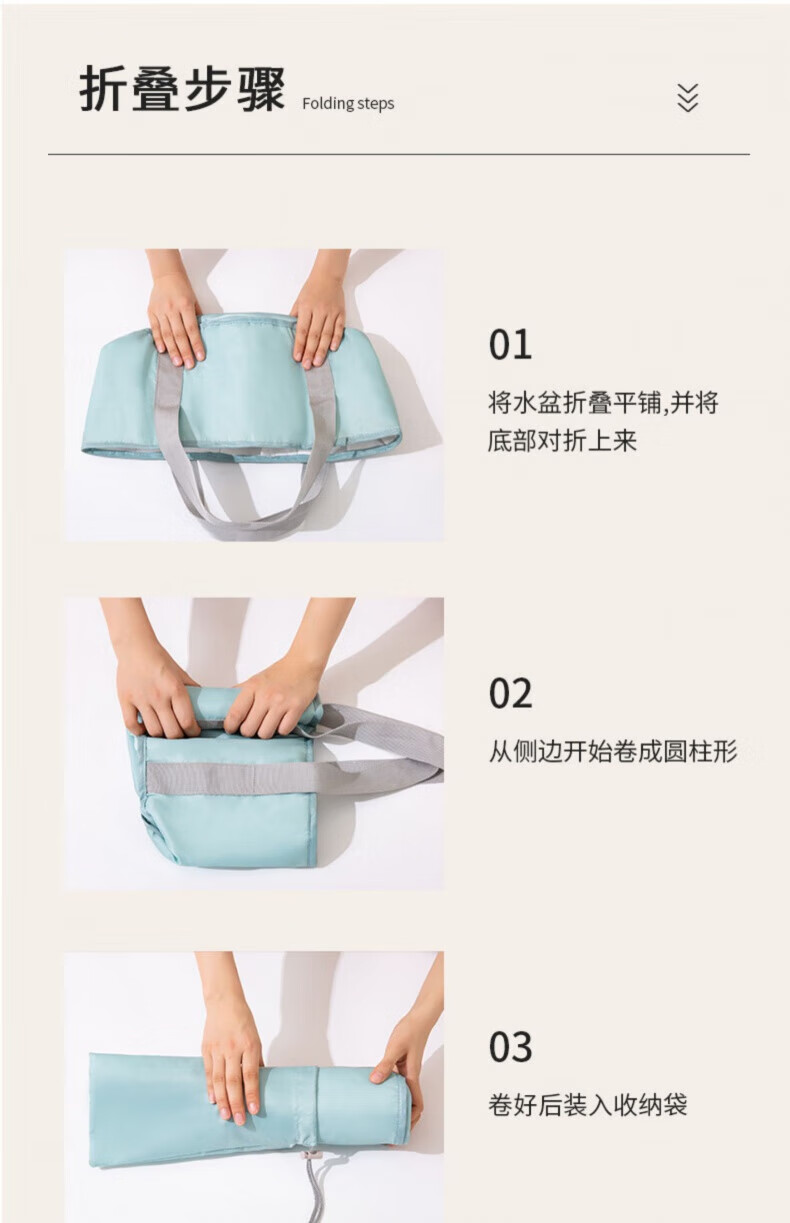 折叠步骤 Folding steps

01

将水盆折叠平铺,并将底部对折上来

02

从侧边开始卷成圆柱形

03

卷好后装入收纳袋