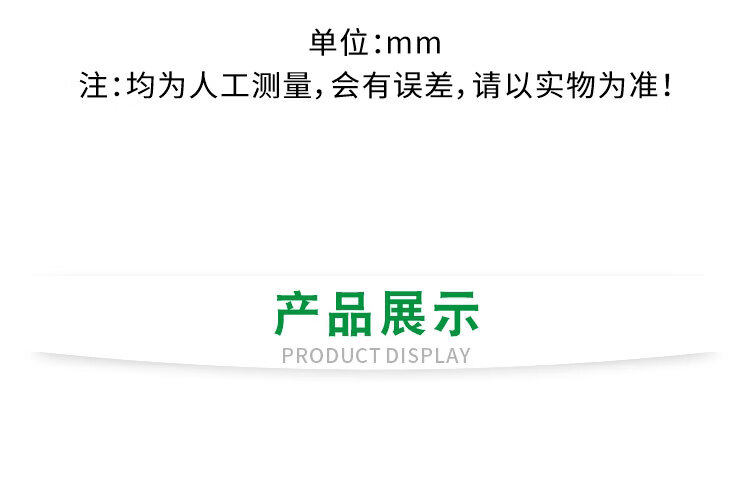 单位:mm
注:均为人工测量,会有误差,请以实物为准!

产品展示
PRODUCT DISPLAY