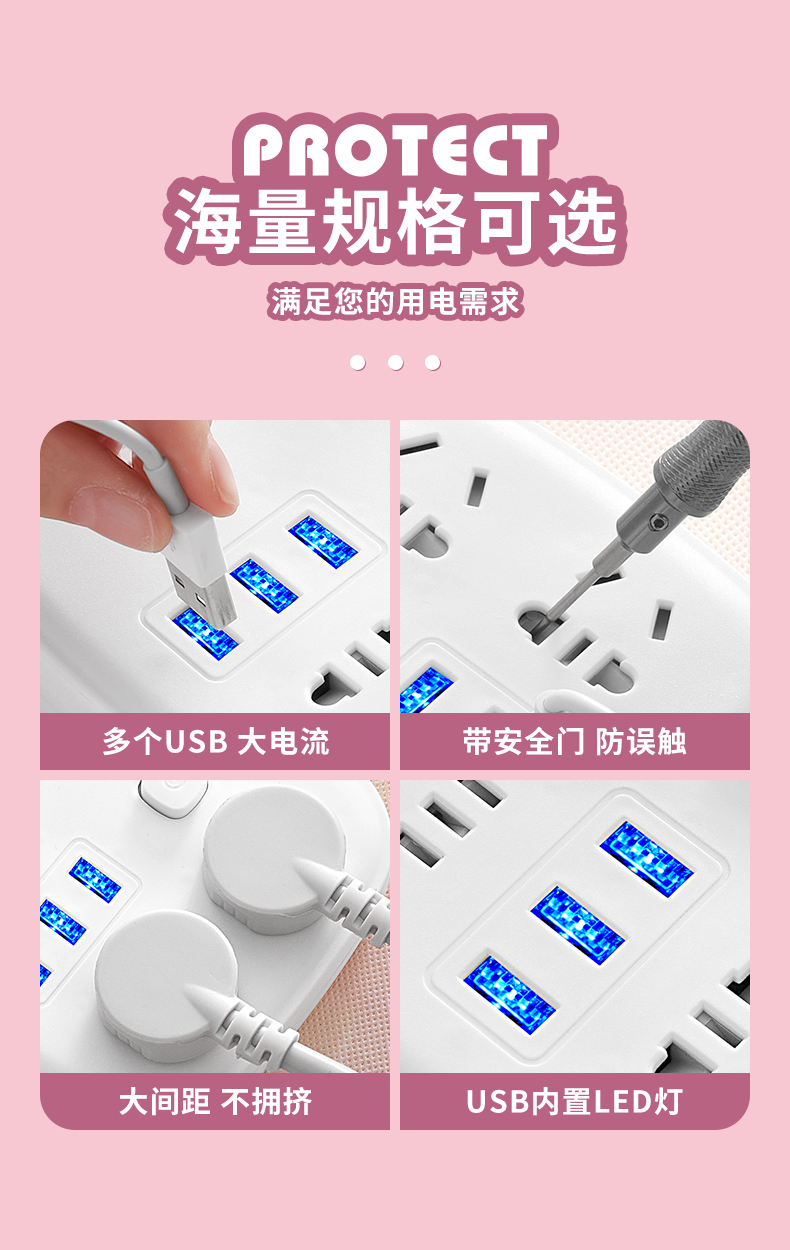 PROTECT
海量规格可选

满足您的用电需求

多个USB 大电流

带安全门 防误触

大间距 不拥挤

USB内置LED灯