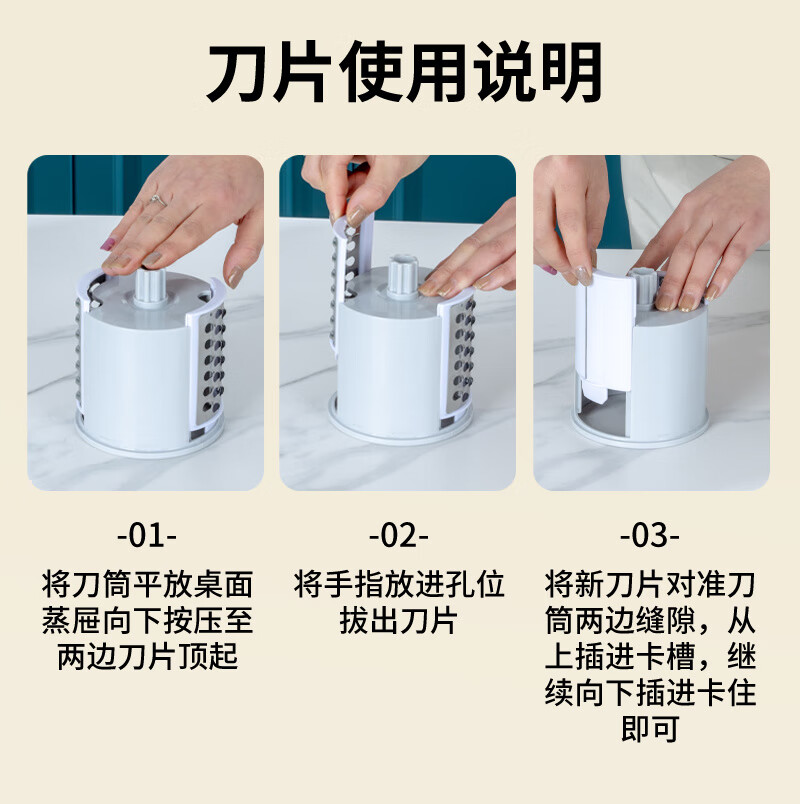 刀片使用说明

-01-
将刀筒平放桌面蒸屉向下按压至两边刀片顶起

-02-
将手指放进孔位拔出刀片

-03-
将新刀片对准刀筒两边缝隙，从上插进卡槽，继续向下插进卡住即可