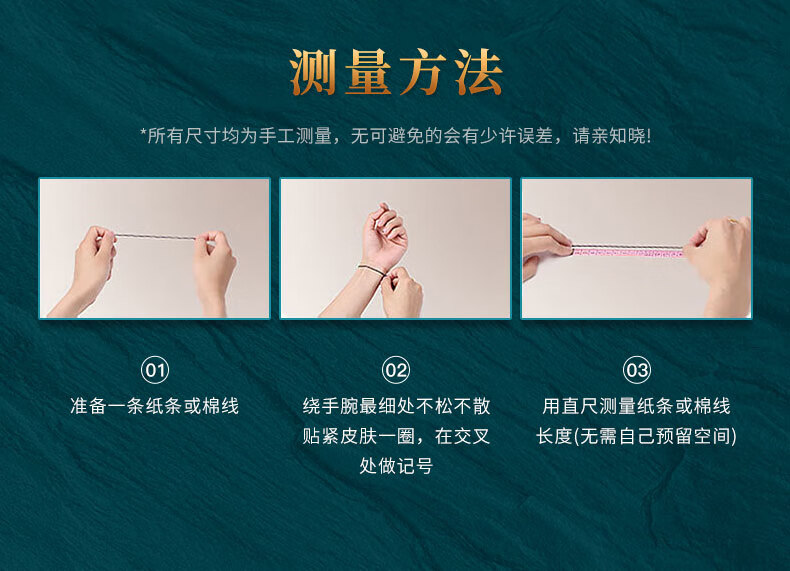 测量方法

*所有尺寸均为手工测量，无可避免的会有少许误差，请亲知晓!

01
准备一条纸条或棉线

02
绕手腕最细处不松不散贴紧皮肤一圈，在交叉处做记号

03
用直尺测量纸条或棉线长度(无需自己预留空间)