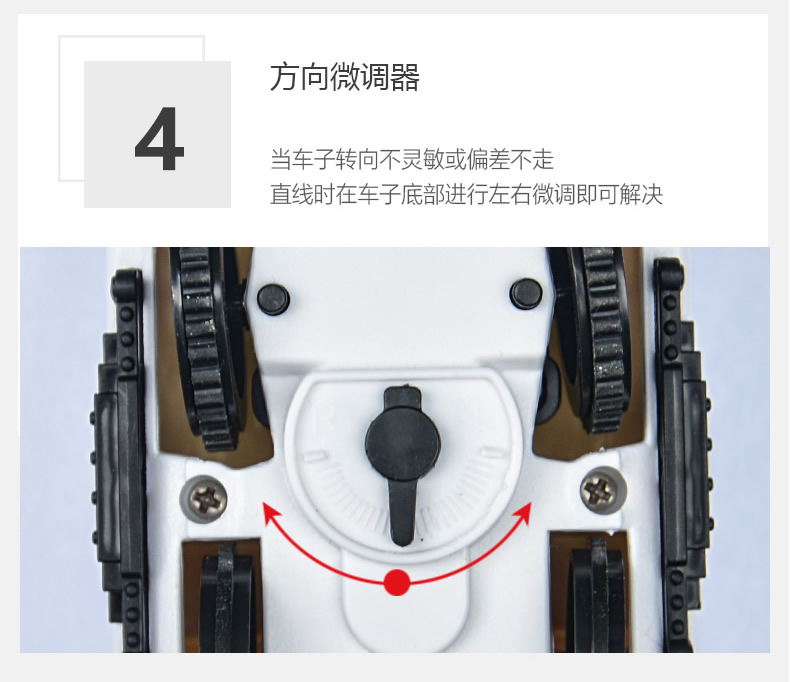 4

方向微调器

当车子转向不灵敏或偏差不走
直线时在车子底部进行左右微调即可解决