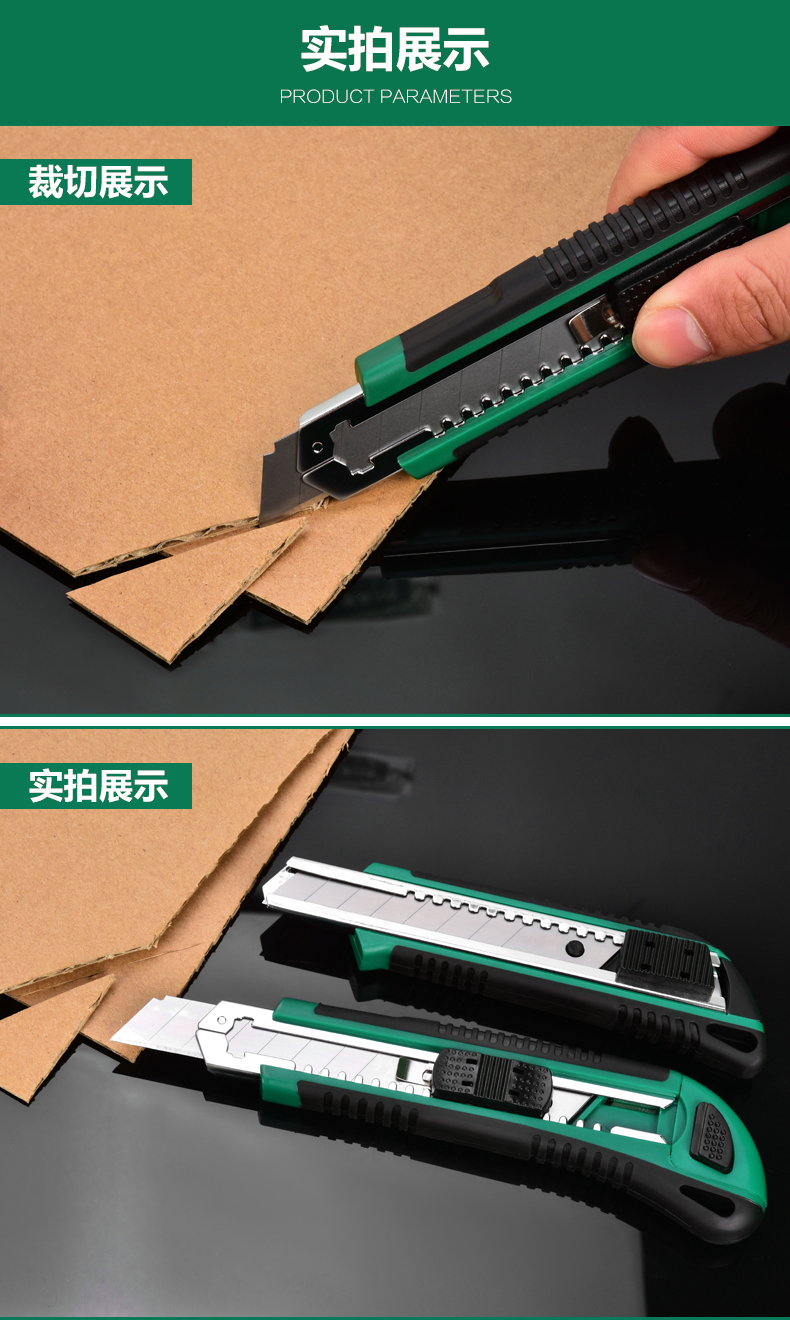 实拍展示
PRODUCT PARAMETERS

裁切展示

实拍展示