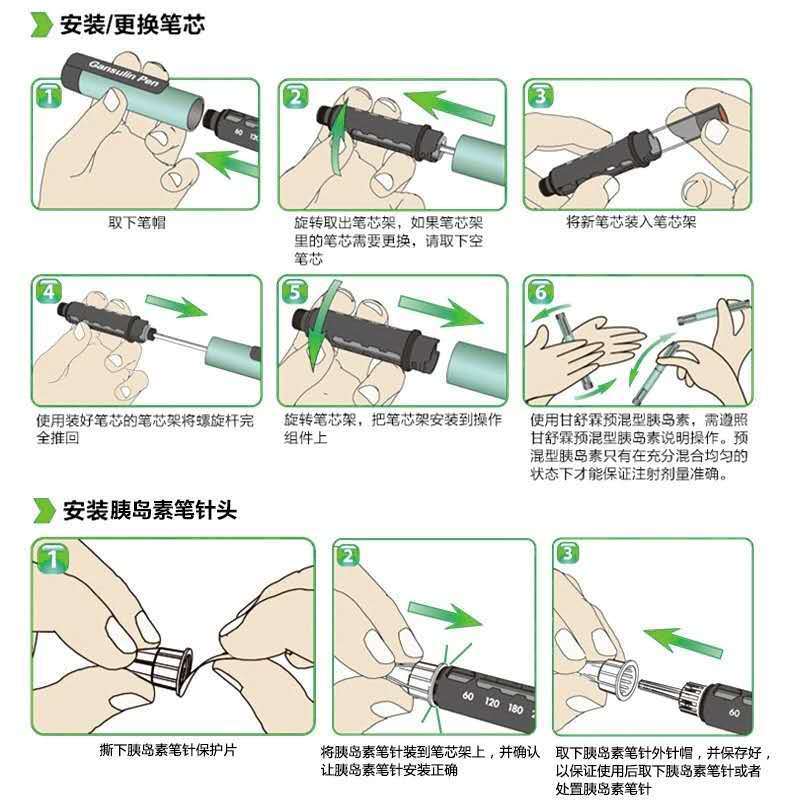 安装/更换笔芯

1
Gansulin Pen
60 120
取下笔帽

2
旋转取出笔芯架，如果笔芯架里的笔芯需要更换，请取下空笔芯

3
将新笔芯装入笔芯架

4
使用装好笔芯的笔芯架将螺旋杆完全推回

5
旋转笔芯架，把笔芯架安装到操作组件上

6
使用甘舒霖预混型胰岛素，需遵照甘舒霖预混型胰岛素说明操作。预混型胰岛素只有在充分混合均匀的状态下才能保证注射剂量准确。

安装胰岛素笔针头

1
撕下胰岛素笔针保护片

2
60 120 180
将胰岛素笔针装到笔芯架上，并确认让胰岛素笔针安装正确

3
60
取下胰岛素笔针外针帽，并保存好，以保证使用后取下胰岛素笔针或者处置胰岛素笔针