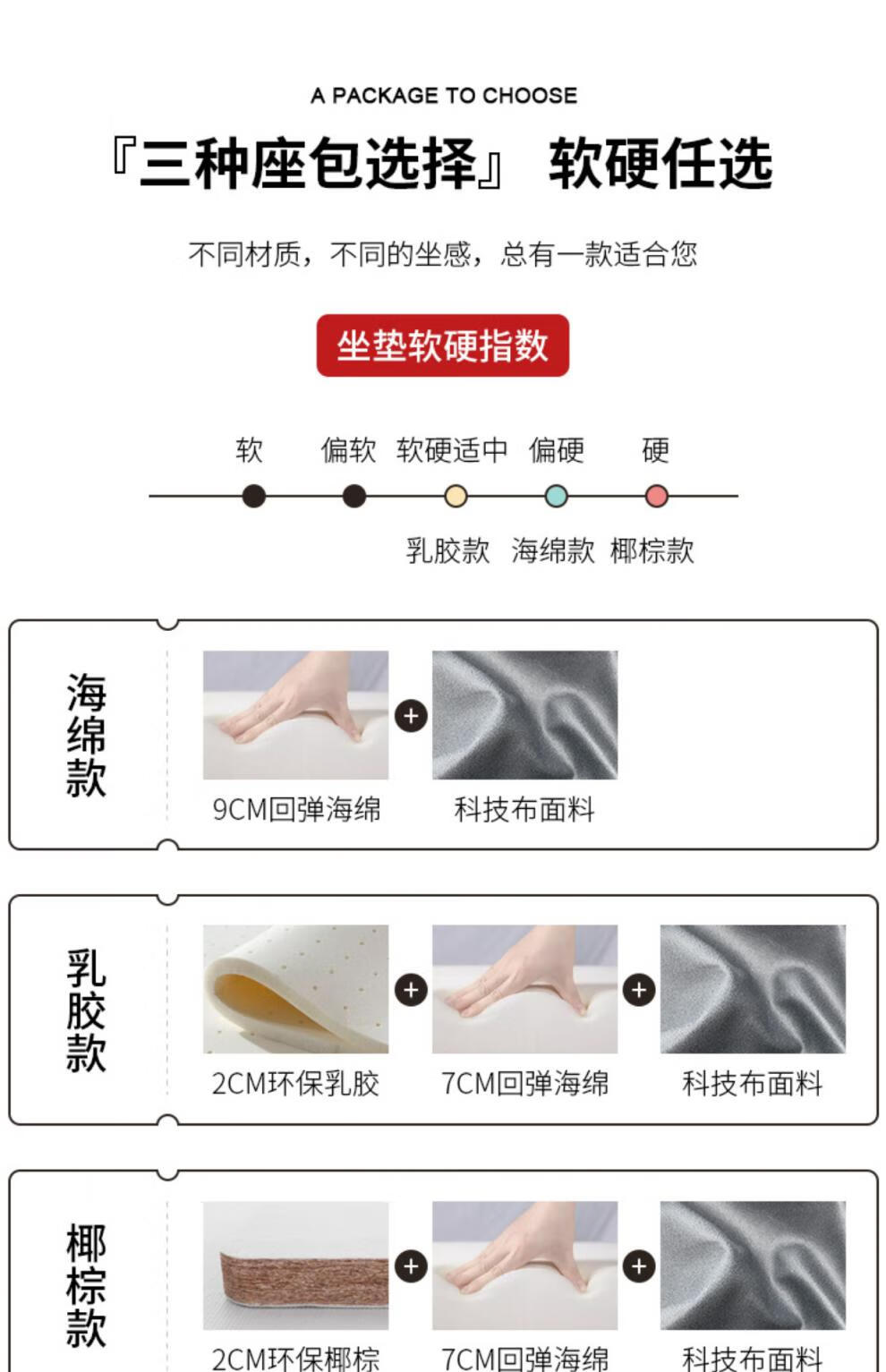 A PACKAGE TO CHOOSE

『三种座包选择』 软硬任选

不同材质，不同的坐感，总有一款适合您

坐垫软硬指数

软 偏软 软硬适中 偏硬 硬

乳胶款 海绵款 椰棕款

海绵款

9CM回弹海绵 + 科技布面料

乳胶款

2CM环保乳胶 + 7CM回弹海绵 + 科技布面料

椰棕款

2CM环保椰棕 + 7CM回弹海绵 + 科技布面料