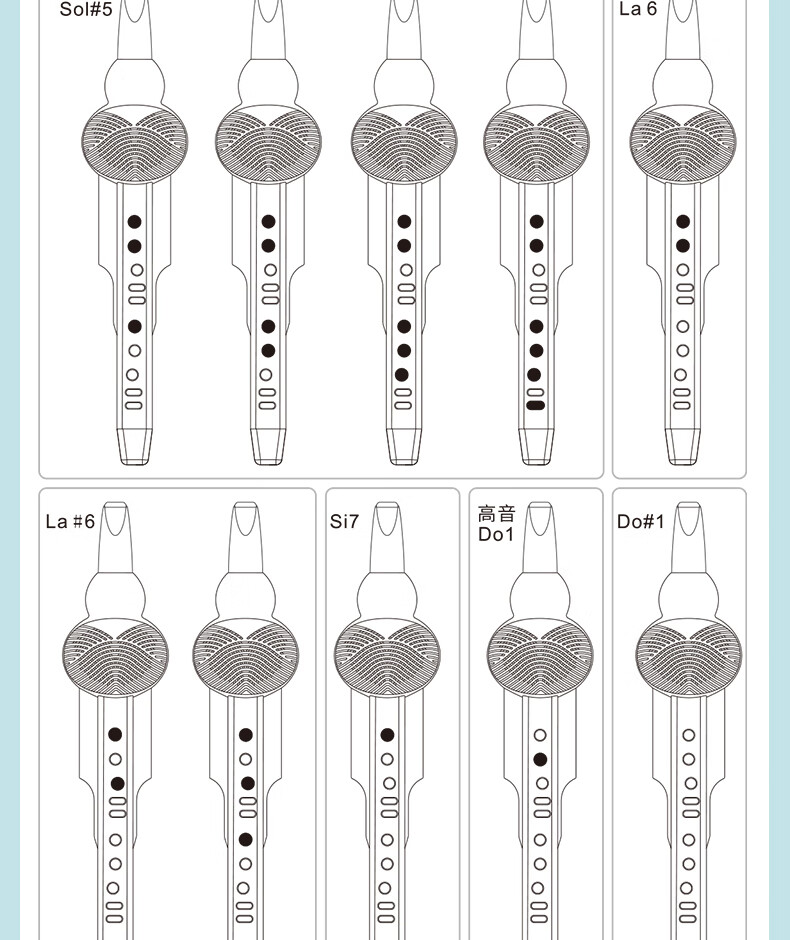 Sol#5

La 6

La #6

Si7

高音
Do1

Do#1