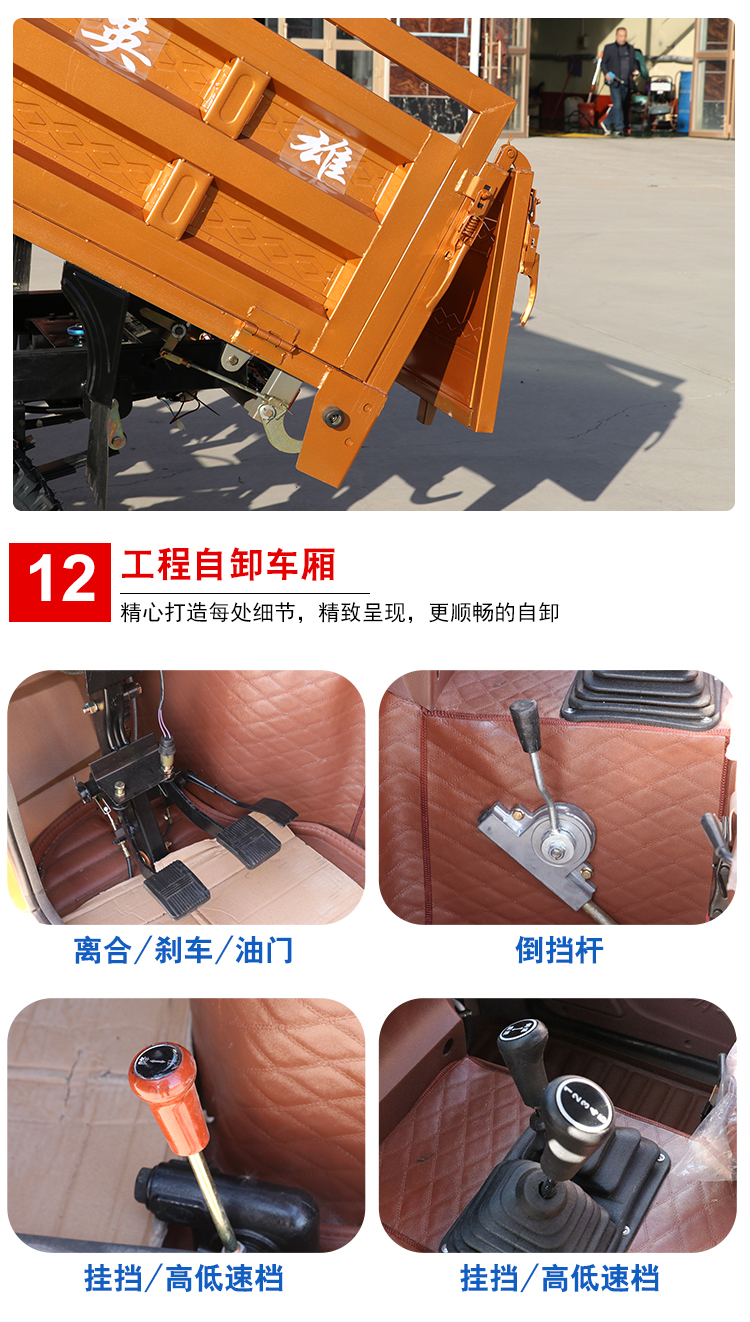 英

雄

12 工程自卸车厢

精心打造每处细节，精致呈现，更顺畅的自卸

离合／刹车／油门

倒挡杆

挂挡／高低速档

挂挡／高低速档