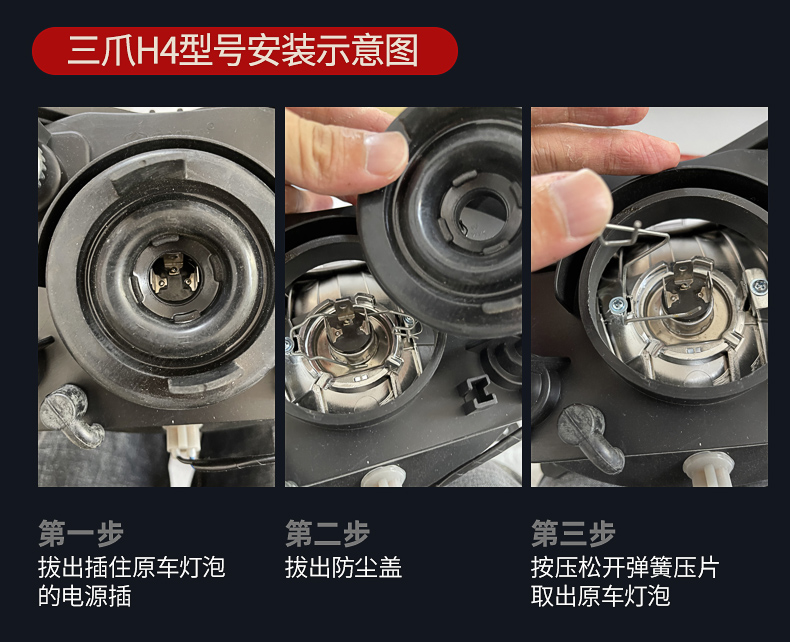 三爪H4型号安装示意图

第一步
拔出插住原车灯泡的电源插

第二步
拔出防尘盖

第三步
按压松开弹簧压片取出原车灯泡