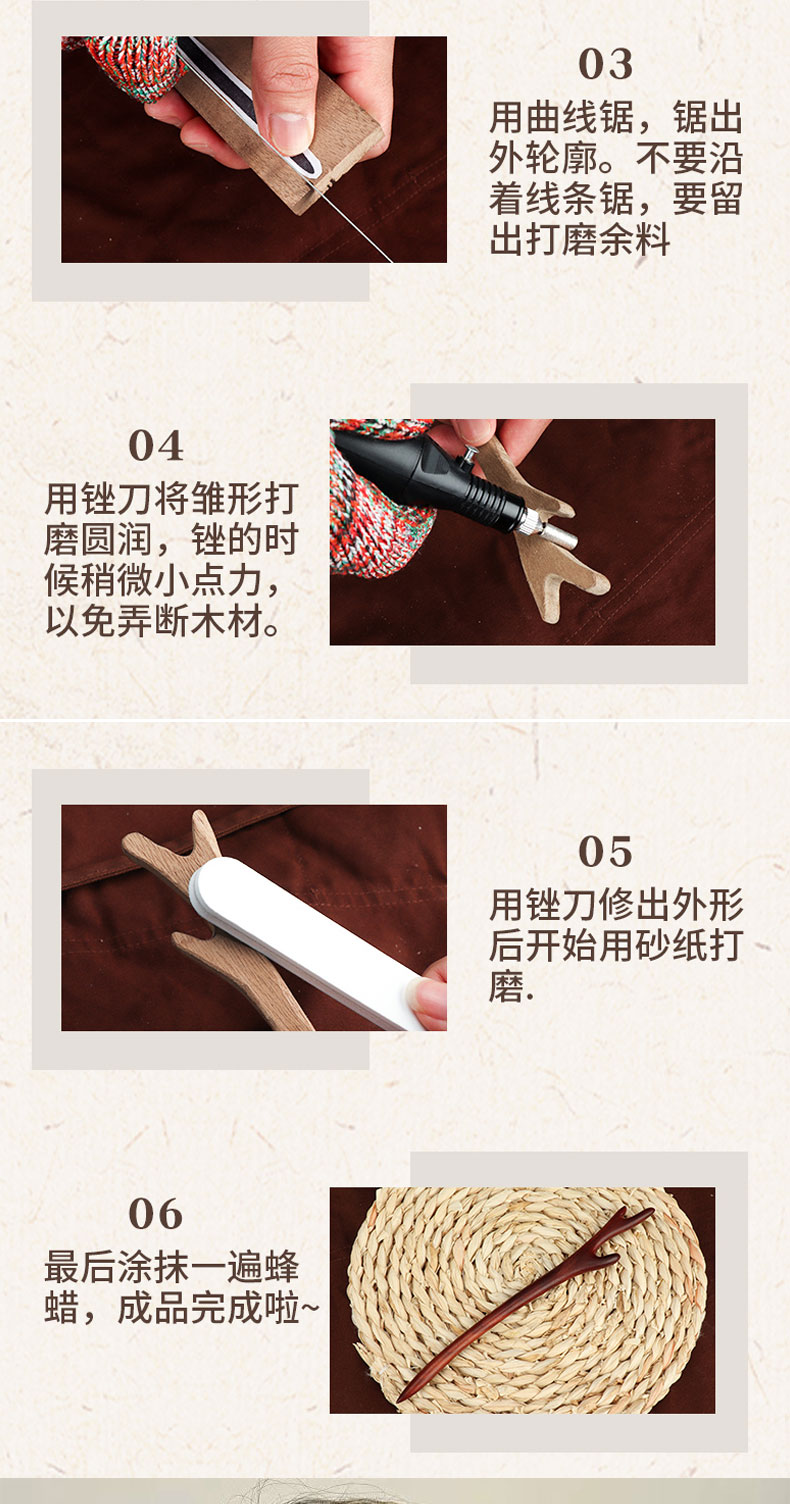 03
用曲线锯，锯出外轮廓。不要沿着线条锯，要留出打磨余料

04
用锉刀将雏形打磨圆润，锉的时候稍微小点力，以免弄断木材。

05
用锉刀修出外形后开始用砂纸打磨.

06
最后涂抹一遍蜂蜡，成品完成啦~