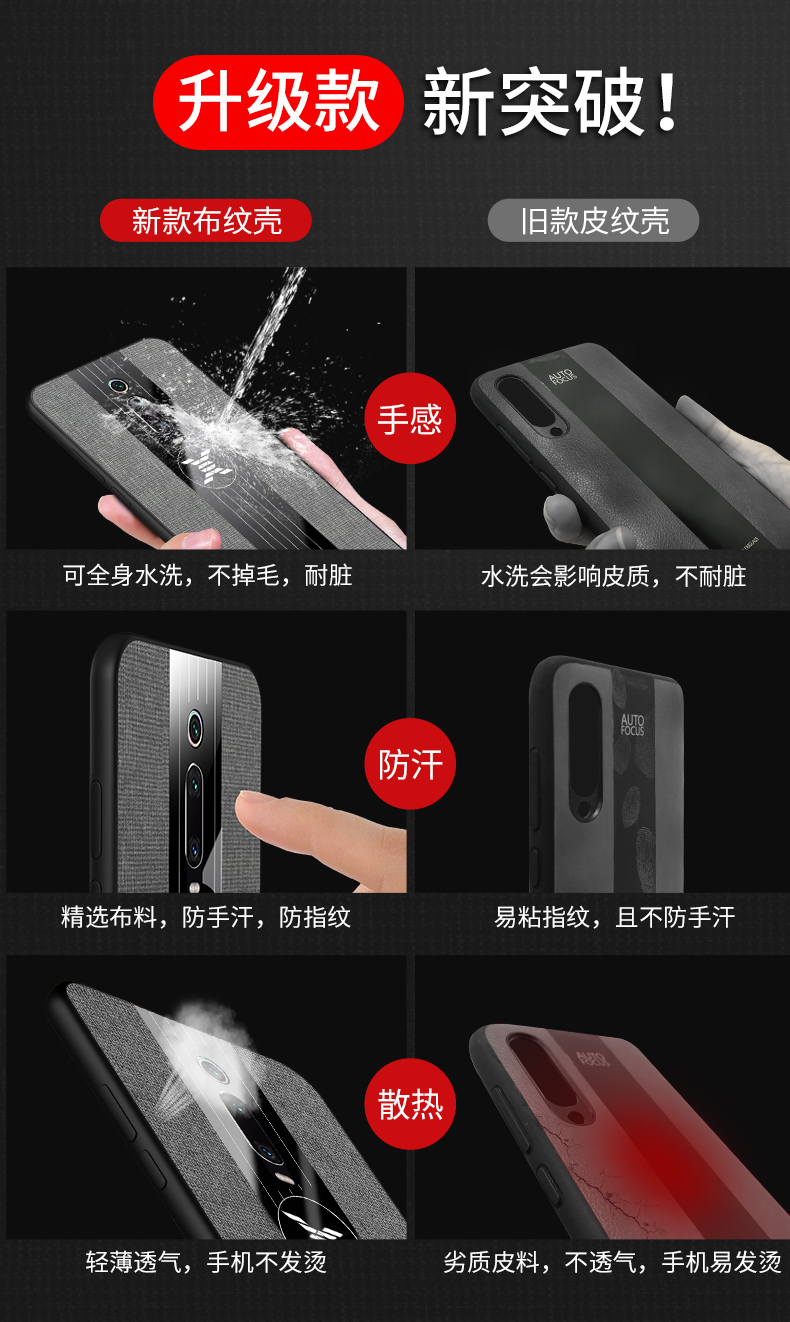 升级款 新突破！

新款布纹壳

旧款皮纹壳

手感

AUTO FOCUS

可全身水洗，不掉毛，耐脏

水洗会影响皮质，不耐脏

防汗

AUTO FOCUS

精选布料，防手汗，防指纹

易粘指纹，且不防手汗

散热

AUTO FOCUS

轻薄透气，手机不发烫

劣质皮料，不透气，手机易发烫