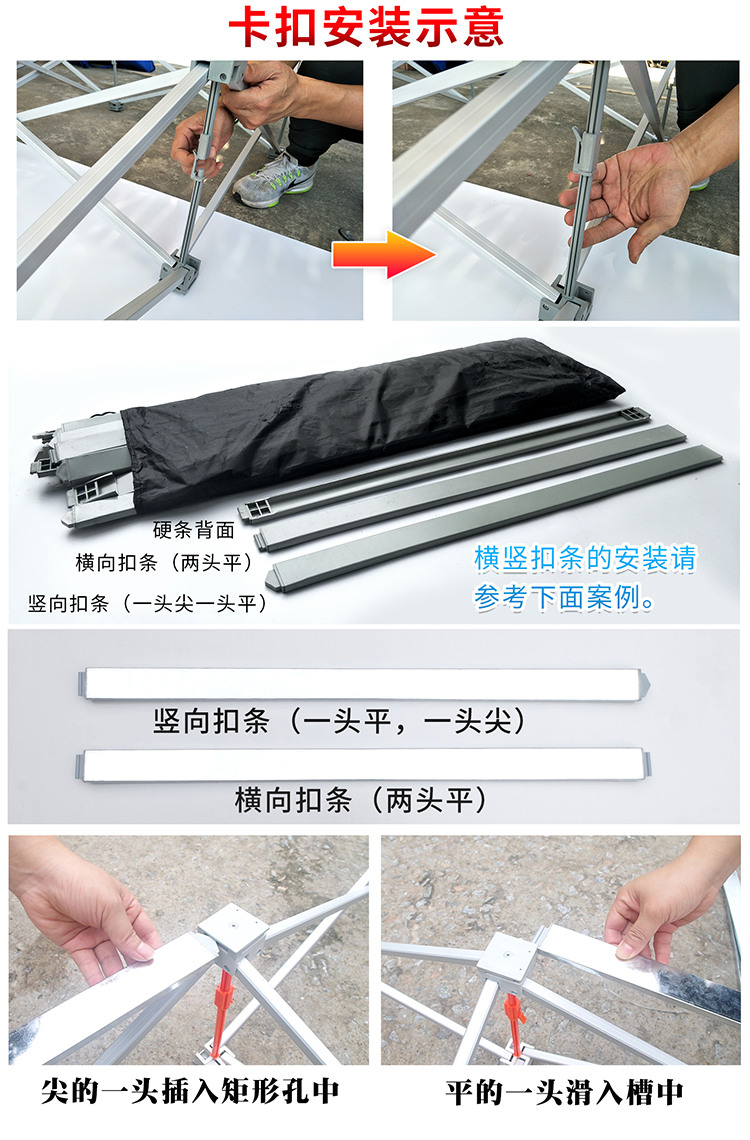 卡扣安装示意

硬条背面

横向扣条（两头平）

竖向扣条（一头尖一头平）

横竖扣条的安装请参考下面案例。

竖向扣条（一头平，一头尖）

横向扣条（两头平）

尖的一头插入矩形孔中

平的一头滑入槽中