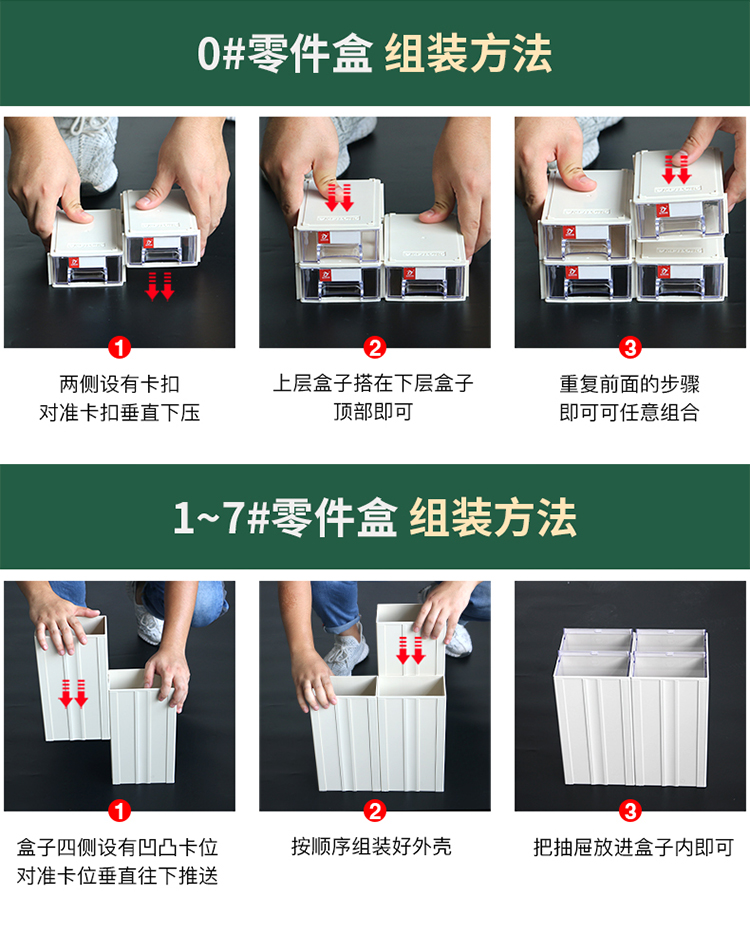 0#零件盒 组装方法

1
两侧设有卡扣
对准卡扣垂直下压

2
上层盒子搭在下层盒子
顶部即可

3
重复前面的步骤
即可可任意组合

1~7#零件盒 组装方法

1
盒子四侧设有凹凸卡位
对准卡位垂直往下推送

2
按顺序组装好外壳

3
把抽屉放进盒子内即可