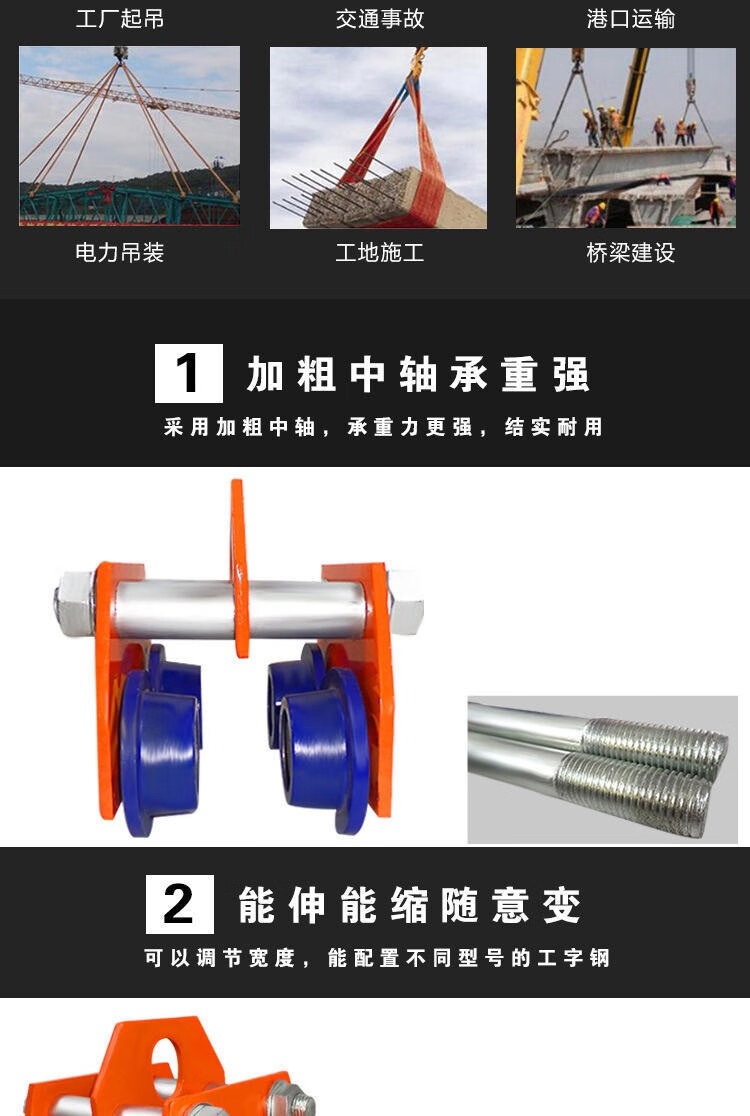 工厂起吊

交通事故

港口运输

电力吊装

工地施工

桥梁建设

1 加粗中轴承重强

采用加粗中轴，承重力更强，结实耐用

2 能伸能缩随意变

可以调节宽度，能配置不同型号的工字钢