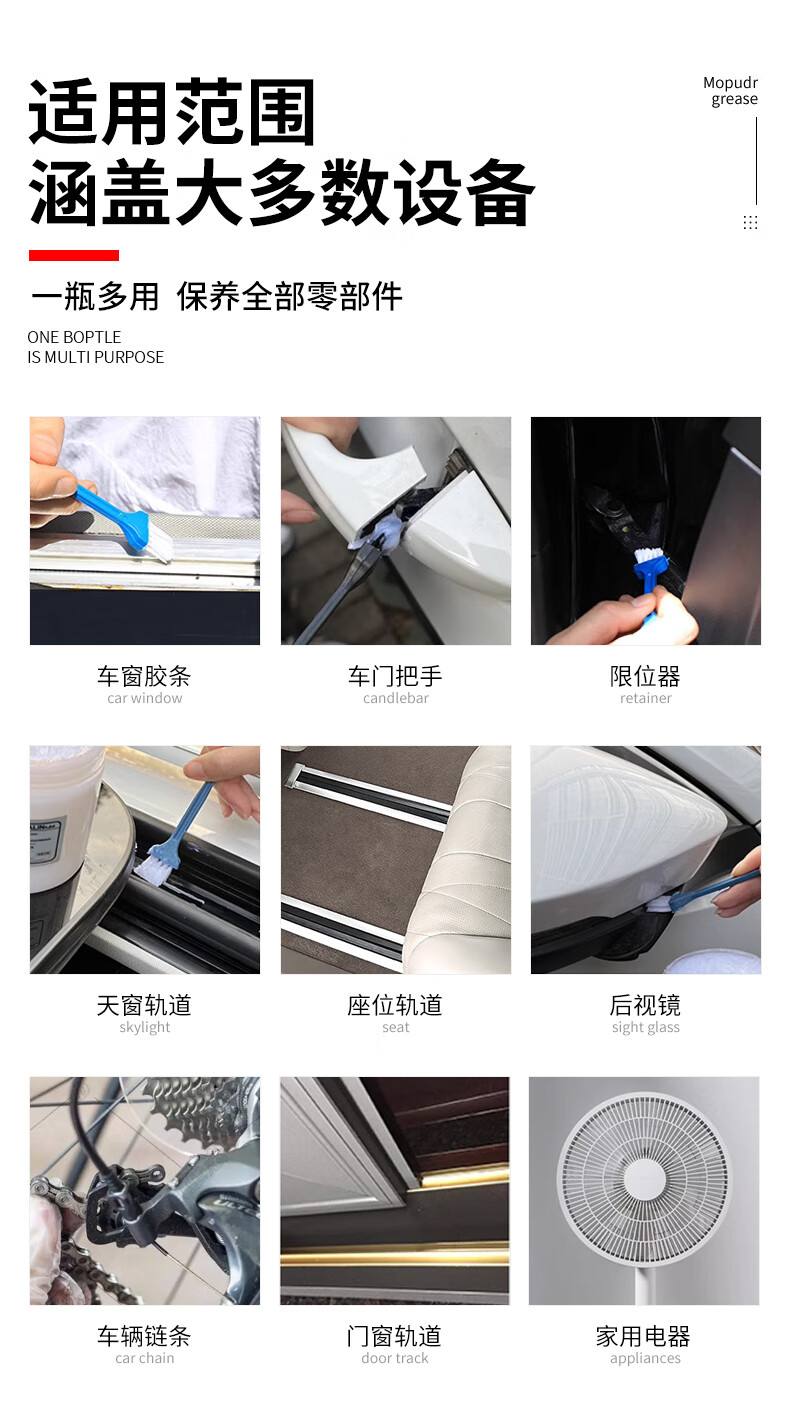 适用范围
涵盖大多数设备

Mopudr
grease

一瓶多用 保养全部零部件

ONE BOPTLE
IS MULTI PURPOSE

车窗胶条
car window

车门把手
candlebar

限位器
retainer

天窗轨道
skylight

座位轨道
seat

后视镜
sight glass

车辆链条
car chain

门窗轨道
door track

家用电器
appliances