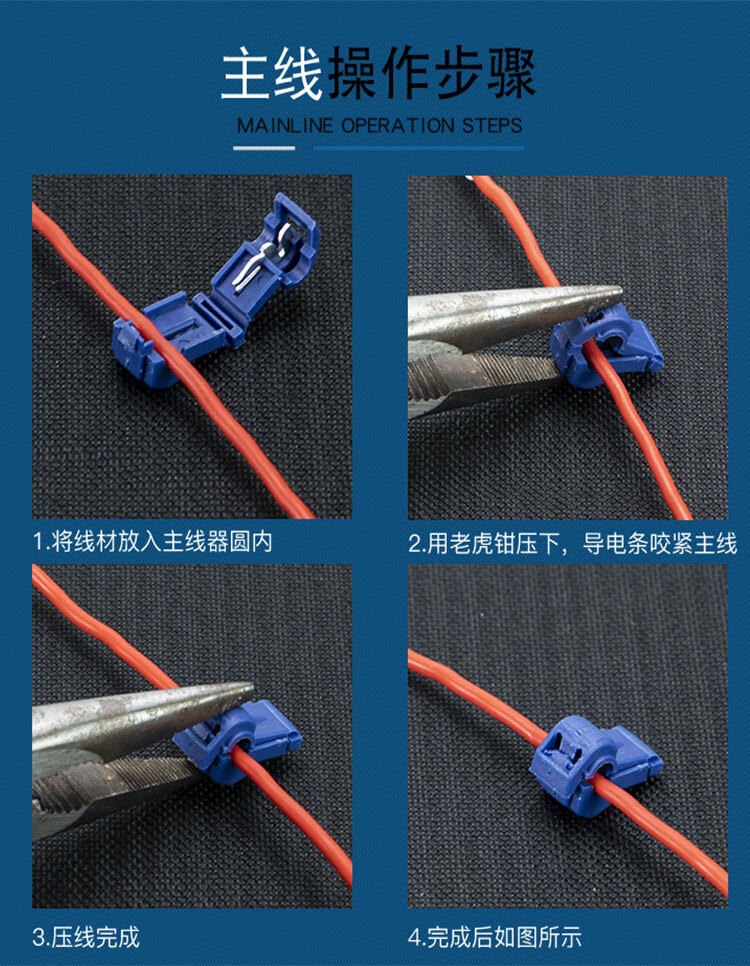 主线操作步骤

MAINLINE OPERATION STEPS

1.将线材放入主线器圆内

2.用老虎钳压下，导电条咬紧主线

3.压线完成

4.完成后如图所示