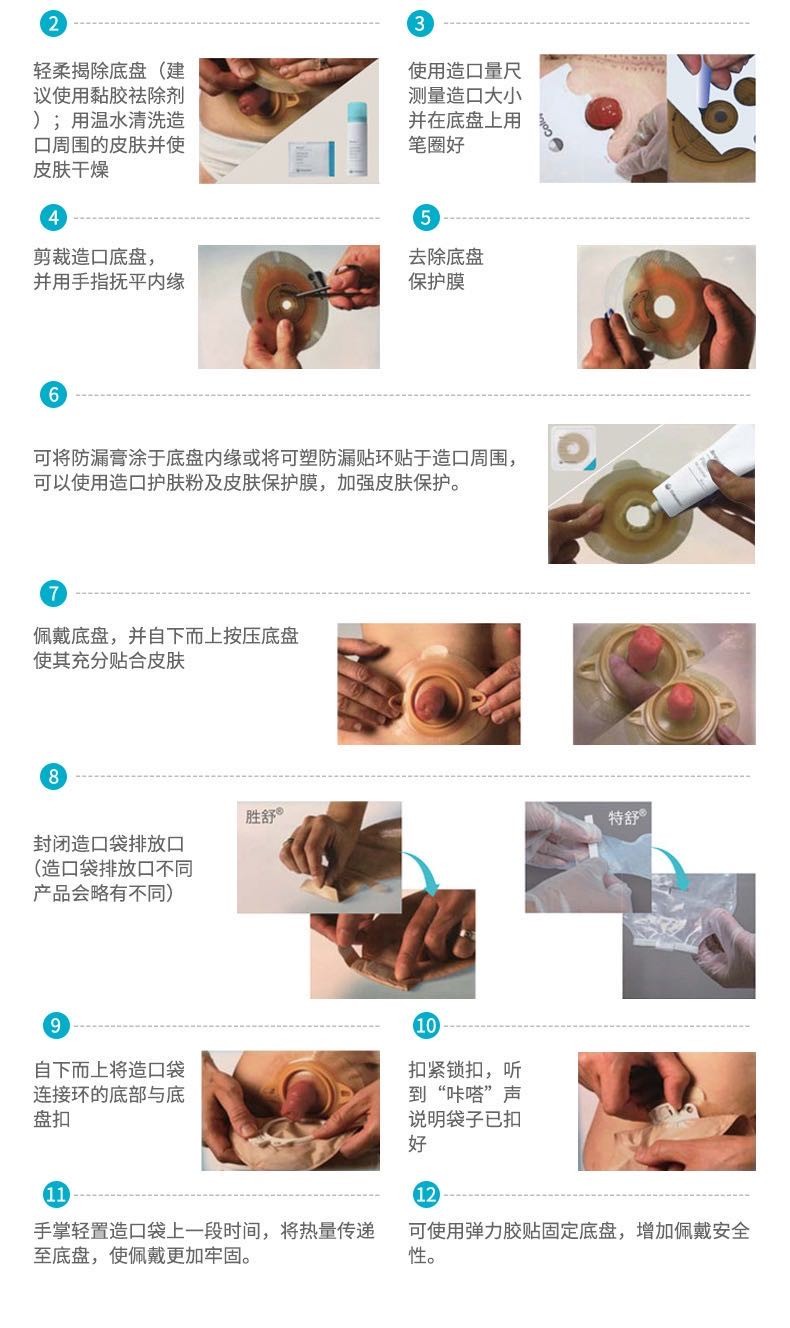 2

轻柔揭除底盘（建议使用黏胶祛除剂）；用温水清洗造口周围的皮肤并使皮肤干燥

3

使用造口量尺测量造口大小并在底盘上用笔圈好

4

剪裁造口底盘，并用手指抚平内缘

5

去除底盘保护膜

6

可将防漏膏涂于底盘内缘或将可塑防漏贴环贴于造口周围，可以使用造口护肤粉及皮肤保护膜，加强皮肤保护。

7

佩戴底盘，并自下而上按压底盘使其充分贴合皮肤

8

封闭造口袋排放口（造口袋排放口不同产品会略有不同）

胜舒®

特舒®

9

自下而上将造口袋连接环的底部与底盘扣

10

扣紧锁扣，听到“咔嗒”声说明袋子已扣好

11

手掌轻置造口袋上一段时间，将热量传递至底盘，使佩戴更加牢固。

12

可使用弹力胶贴固定底盘，增加佩戴安全性。