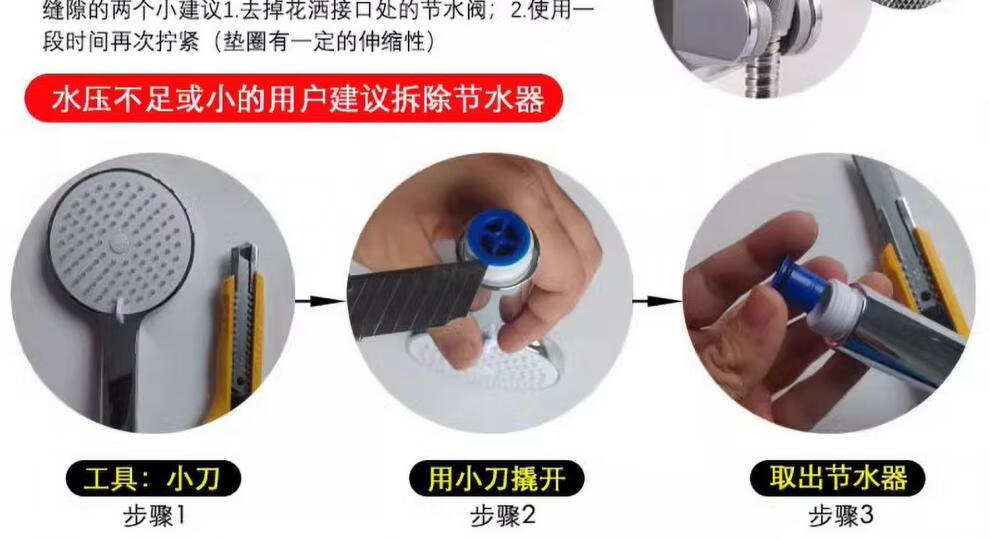 缝隙的两个小建议1.去掉花洒接口处的节水阀；2.使用一段时间再次拧紧（垫圈有一定的伸缩性）

水压不足或小的用户建议拆除节水器

工具：小刀
步骤1

用小刀撬开
步骤2

取出节水器
步骤3