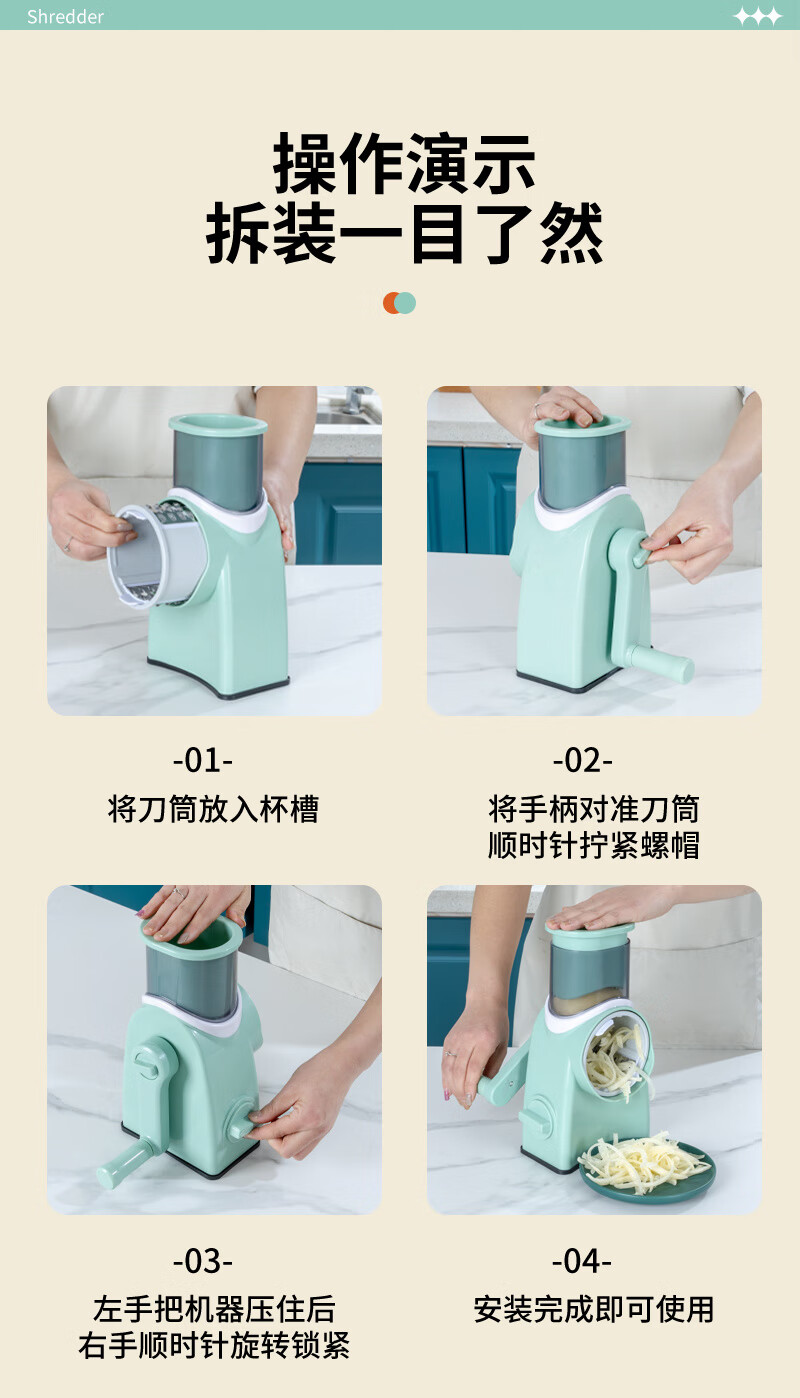 Shredder

操作演示
拆装一目了然

-01-
将刀筒放入杯槽

-02-
将手柄对准刀筒
顺时针拧紧螺帽

-03-
左手把机器压住后
右手顺时针旋转锁紧

-04-
安装完成即可使用