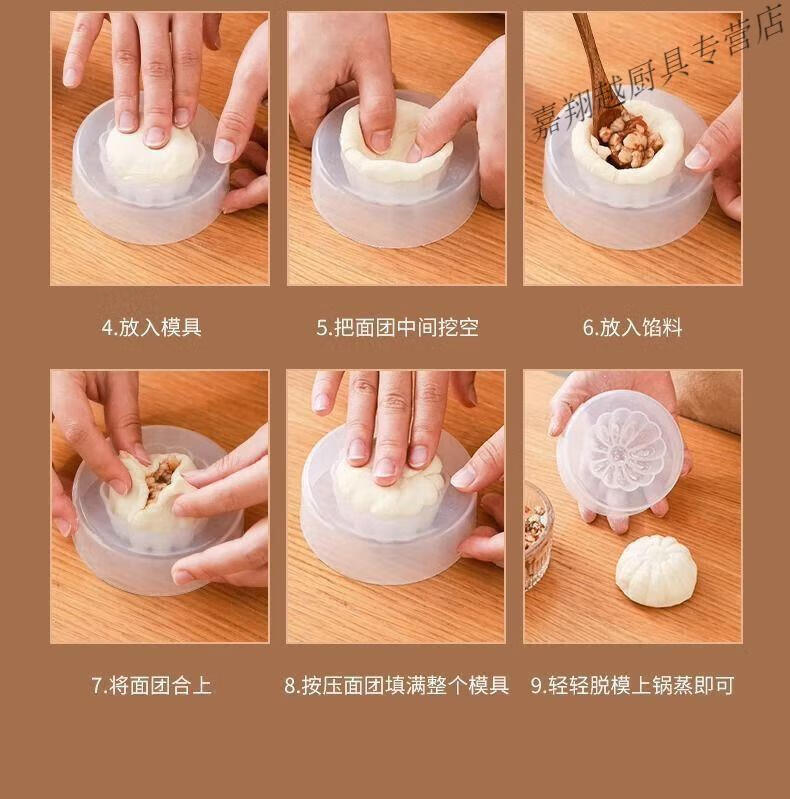 嘉翔越厨具专营店

4.放入模具

5.把面团中间挖空

6.放入馅料

7.将面团合上

8.按压面团填满整个模具

9.轻轻脱模上锅蒸即可