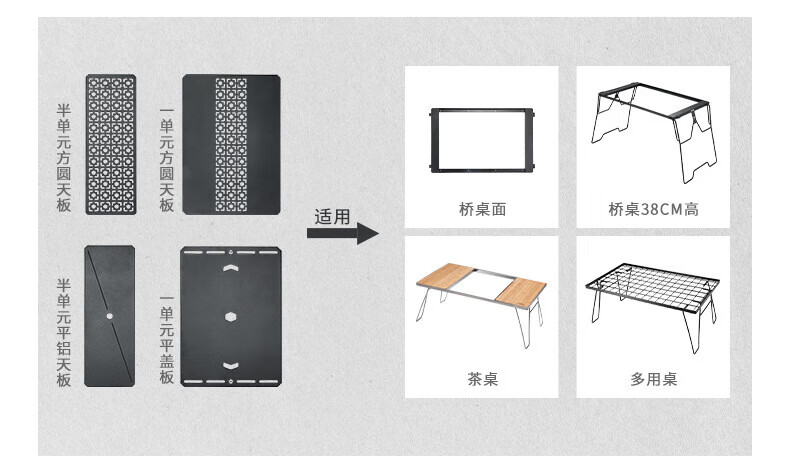 半单元方圆天板

一单元方圆天板

半单元平铝天板

一单元平盖板

适用

桥桌面

桥桌38CM高

茶桌

多用桌