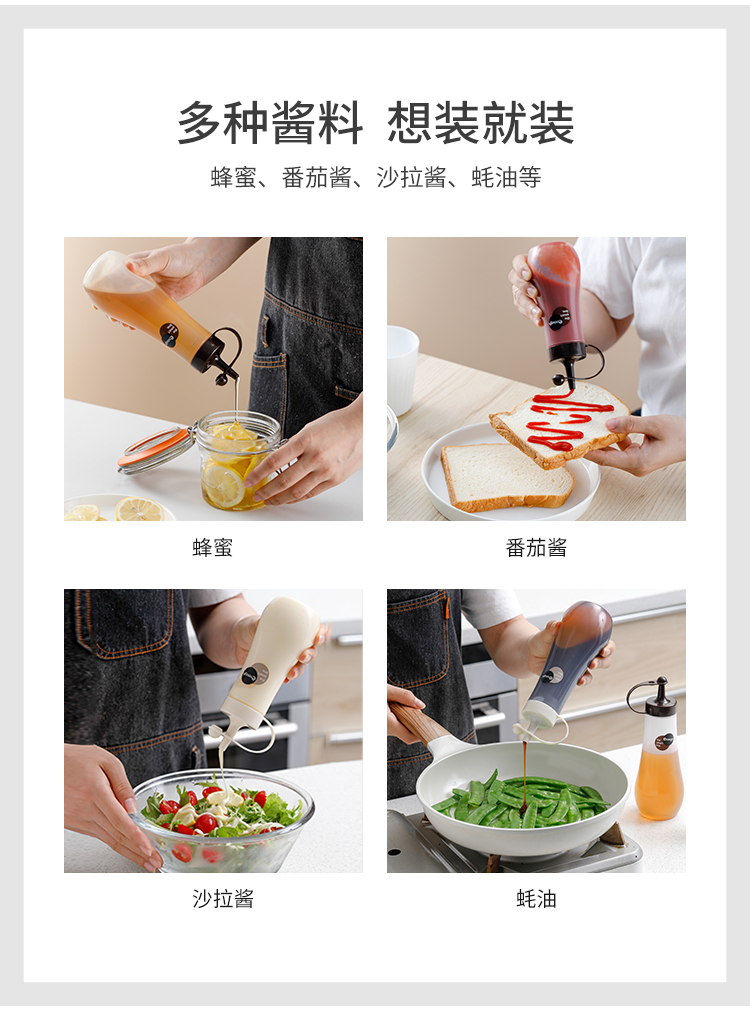 多种酱料 想装就装

蜂蜜、番茄酱、沙拉酱、蚝油等

蜂蜜

番茄酱

沙拉酱

蚝油