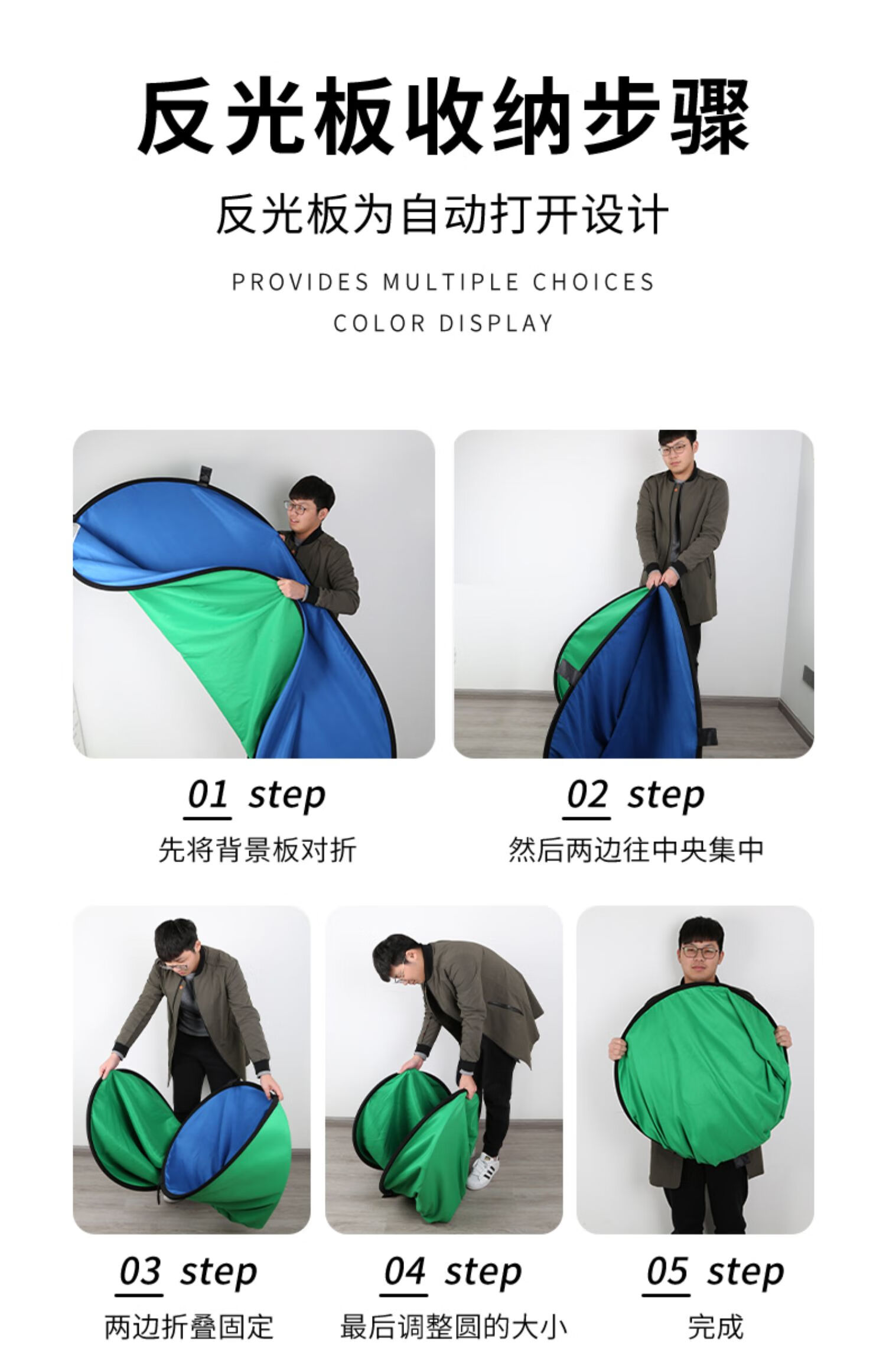 反光板收纳步骤

反光板为自动打开设计

PROVIDES MULTIPLE CHOICES
COLOR DISPLAY

01 step
先将背景板对折

02 step
然后两边往中央集中

03 step
两边折叠固定

04 step
最后调整圆的大小

05 step
完成