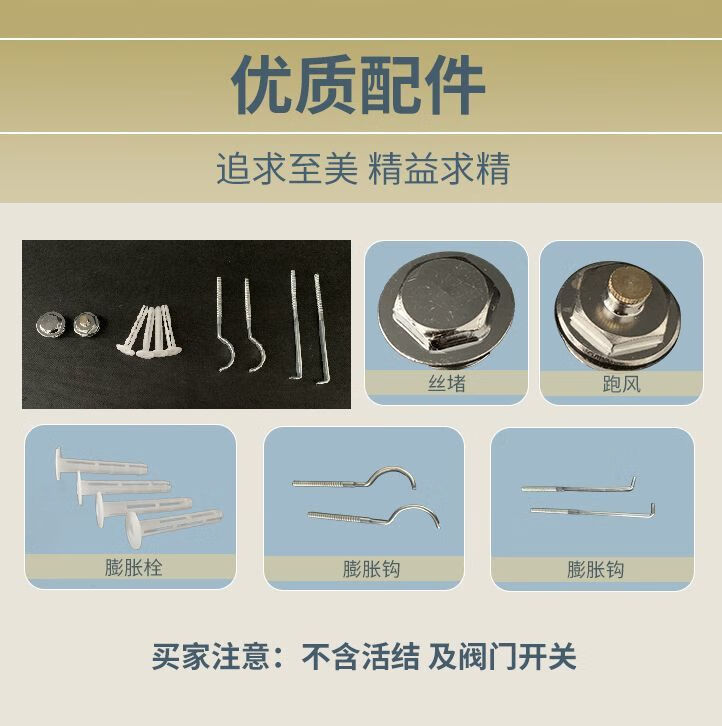 优质配件

追求至美 精益求精

丝堵

跑风

膨胀栓

膨胀钩

膨胀钩

买家注意：不含活结 及阀门开关