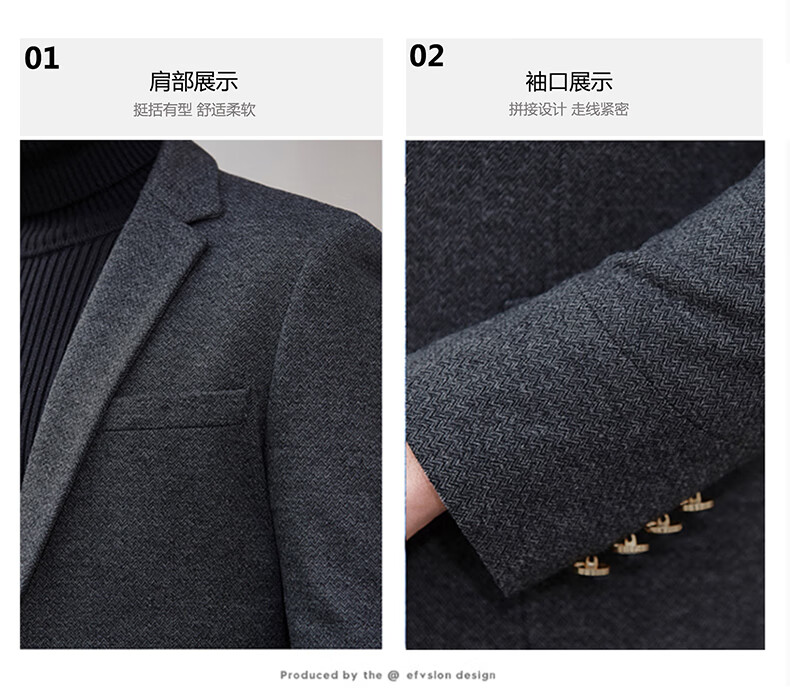 01
肩部展示
挺括有型 舒适柔软

02
袖口展示
拼接设计 走线紧密

Produced by the @ efvslon design