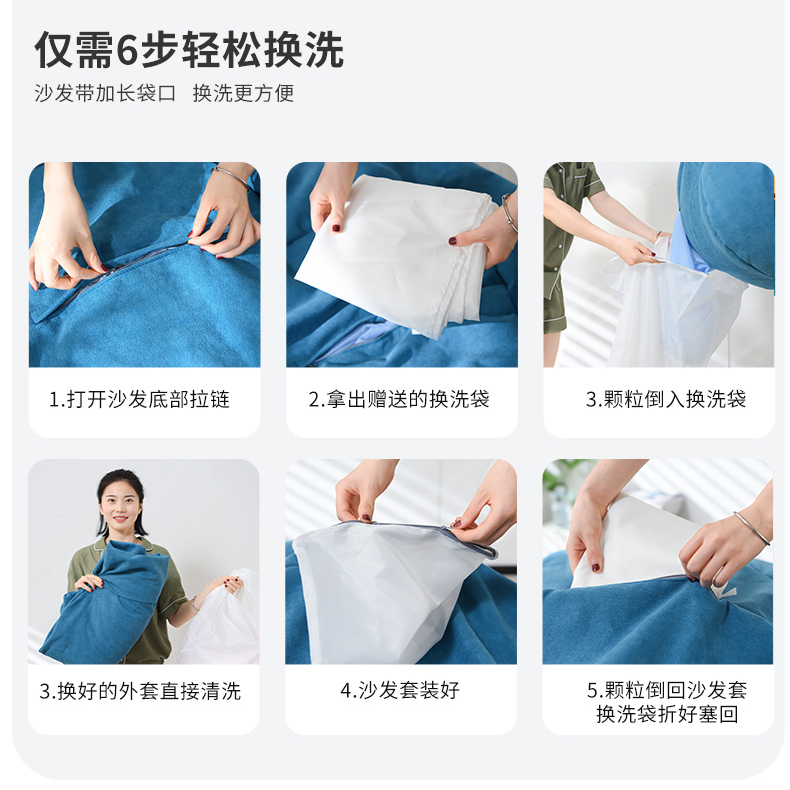 仅需6步轻松换洗

沙发带加长袋口 换洗更方便

1.打开沙发底部拉链

2.拿出赠送的换洗袋

3.颗粒倒入换洗袋

3.换好的外套直接清洗

4.沙发套装好

5.颗粒倒回沙发套
换洗袋折好塞回