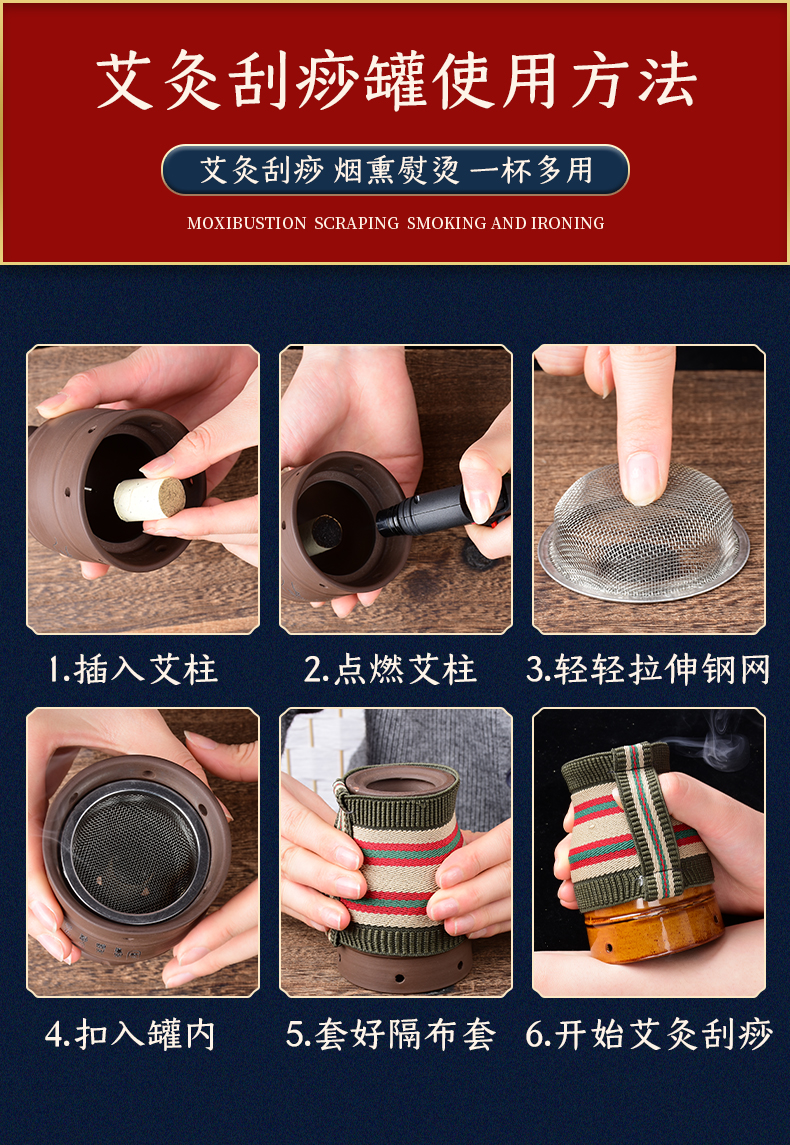 艾灸刮痧罐使用方法

艾灸刮痧 烟熏熨烫 一杯多用

MOXIBUSTION SCRAPING SMOKING AND IRONING

1.插入艾柱

2.点燃艾柱

3.轻轻拉伸钢网

4.扣入罐内

5.套好隔布套

6.开始艾灸刮痧