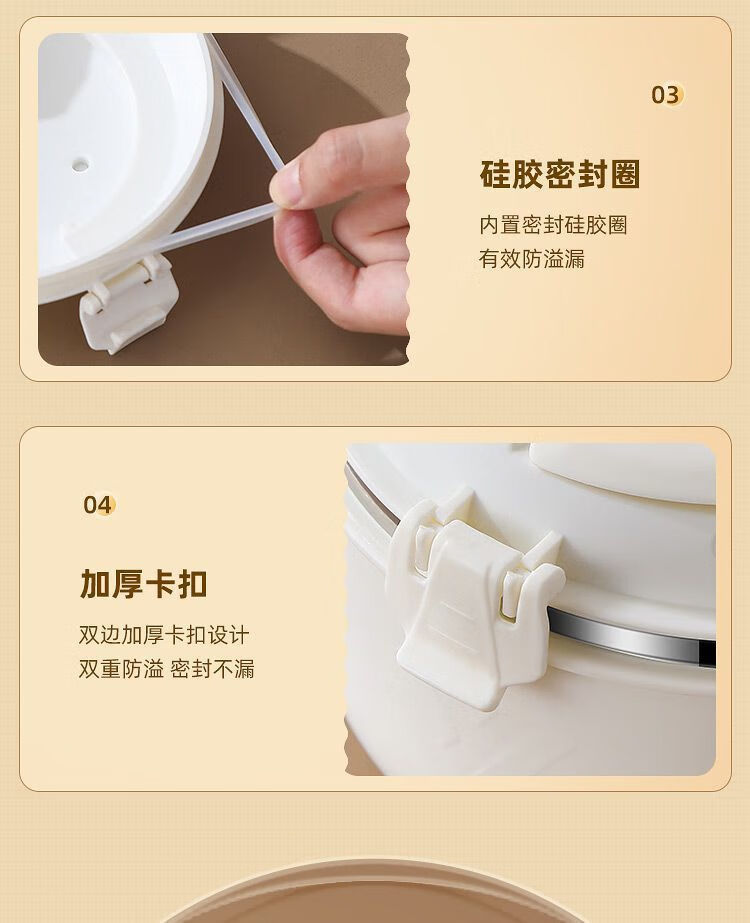 03

硅胶密封圈

内置密封硅胶圈
有效防溢漏

04

加厚卡扣

双边加厚卡扣设计
双重防溢 密封不漏